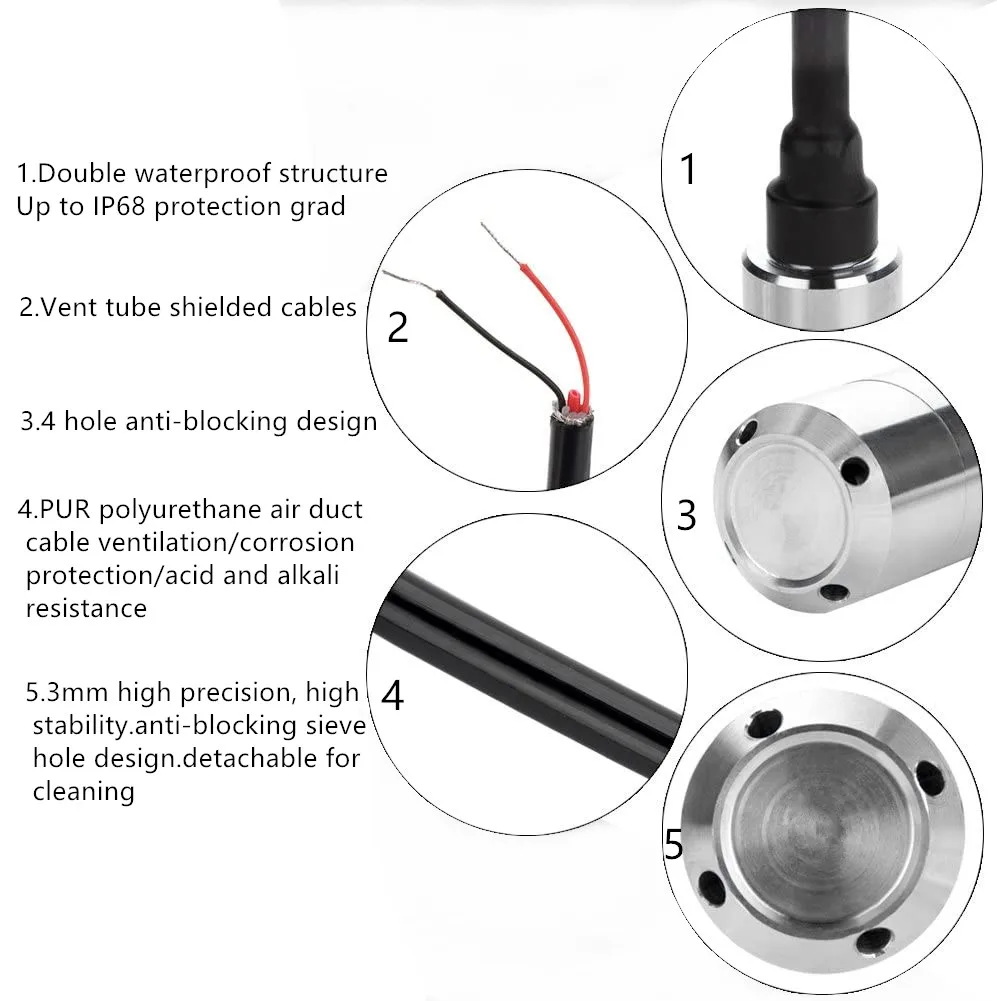 1.Double waterproof structure
Up to IP68 protection grad

2.Vent tube shielded cables

3.4 hole anti-blocking design

4.PUR polyurethane air duct cable ventilation/corrosion protection/acid and alkali resistance

5.3mm high precision, high stability.anti-blocking sieve hole design.detachable for cleaning

1

2

3

4

5