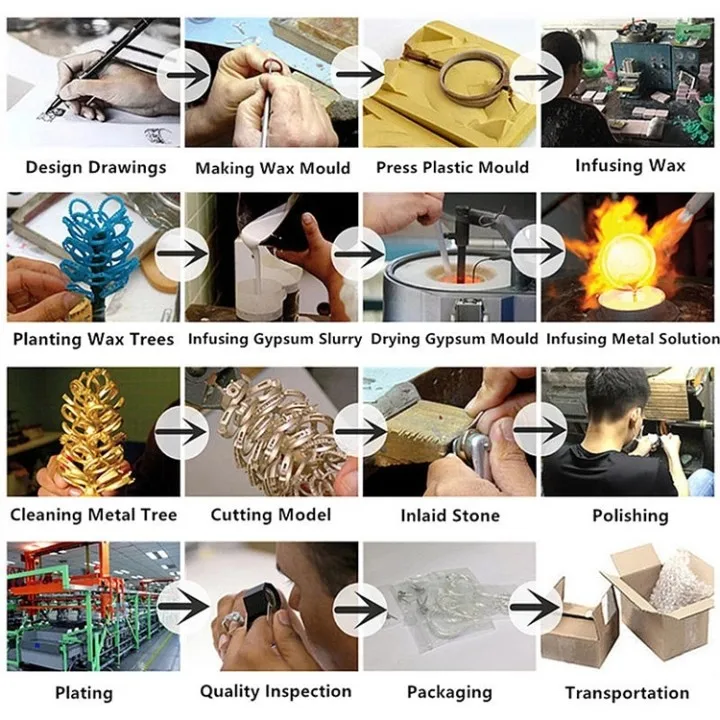 Design Drawings
Making Wax Mould
Press Plastic Mould
Infusing Wax

Planting Wax Trees
Infusing Gypsum Slurry
Drying Gypsum Mould
Infusing Metal Solution

Cleaning Metal Tree
Cutting Model
Inlaid Stone
Polishing

Plating
Quality Inspection
Packaging
Transportation