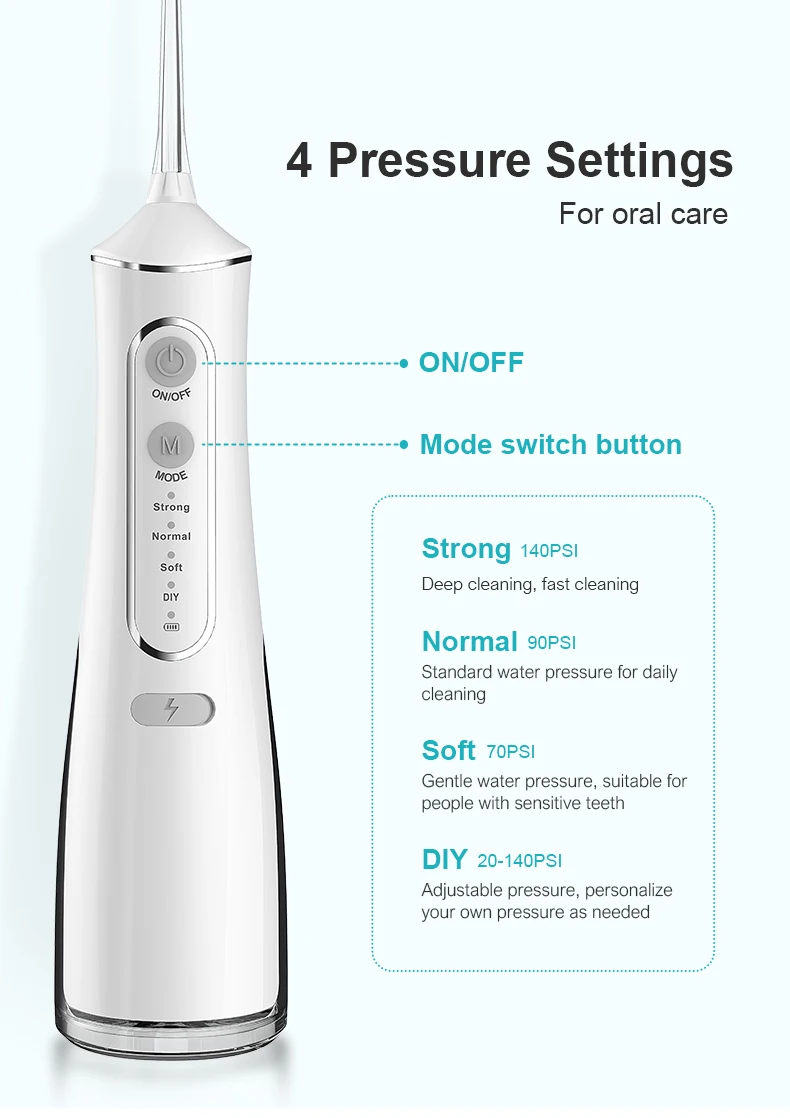 4 Pressure Settings

For oral care

ON/OFF

M

MODE

Strong

Normal

Soft

DIY

ON/OFF

Mode switch button

Strong 140PSI

Deep cleaning, fast cleaning

Normal 90PSI

Standard water pressure for daily cleaning

Soft 70PSI

Gentle water pressure, suitable for people with sensitive teeth

DIY 20-140PSI

Adjustable pressure, personalize your own pressure as needed