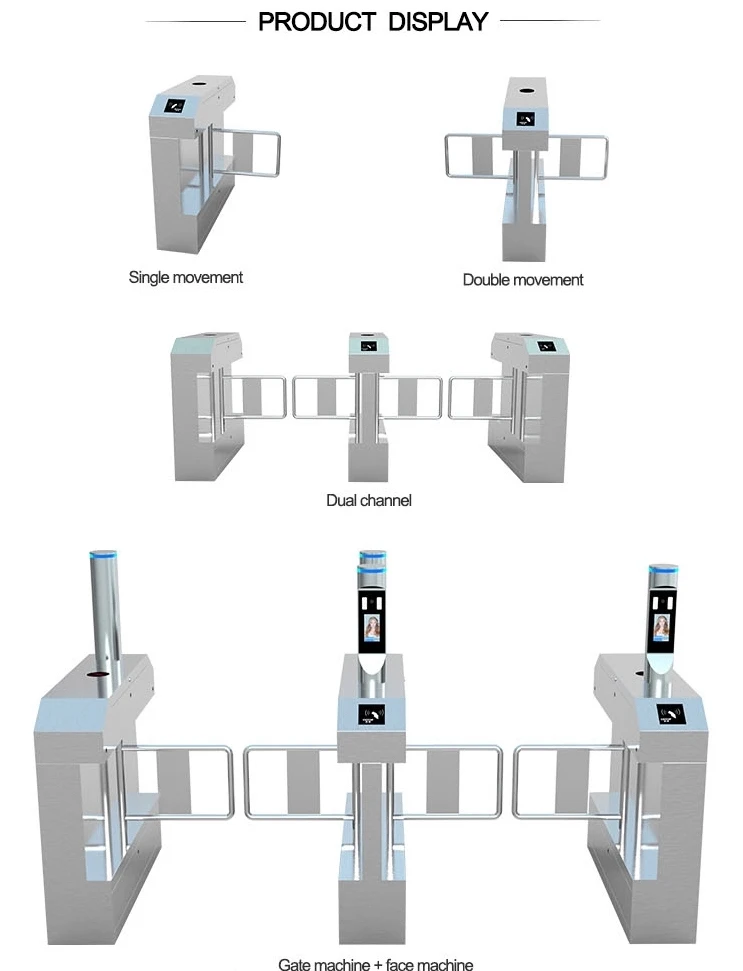 PRODUCT DISPLAY

Single movement

Double movement

Dual channel

Gate machine + face machine