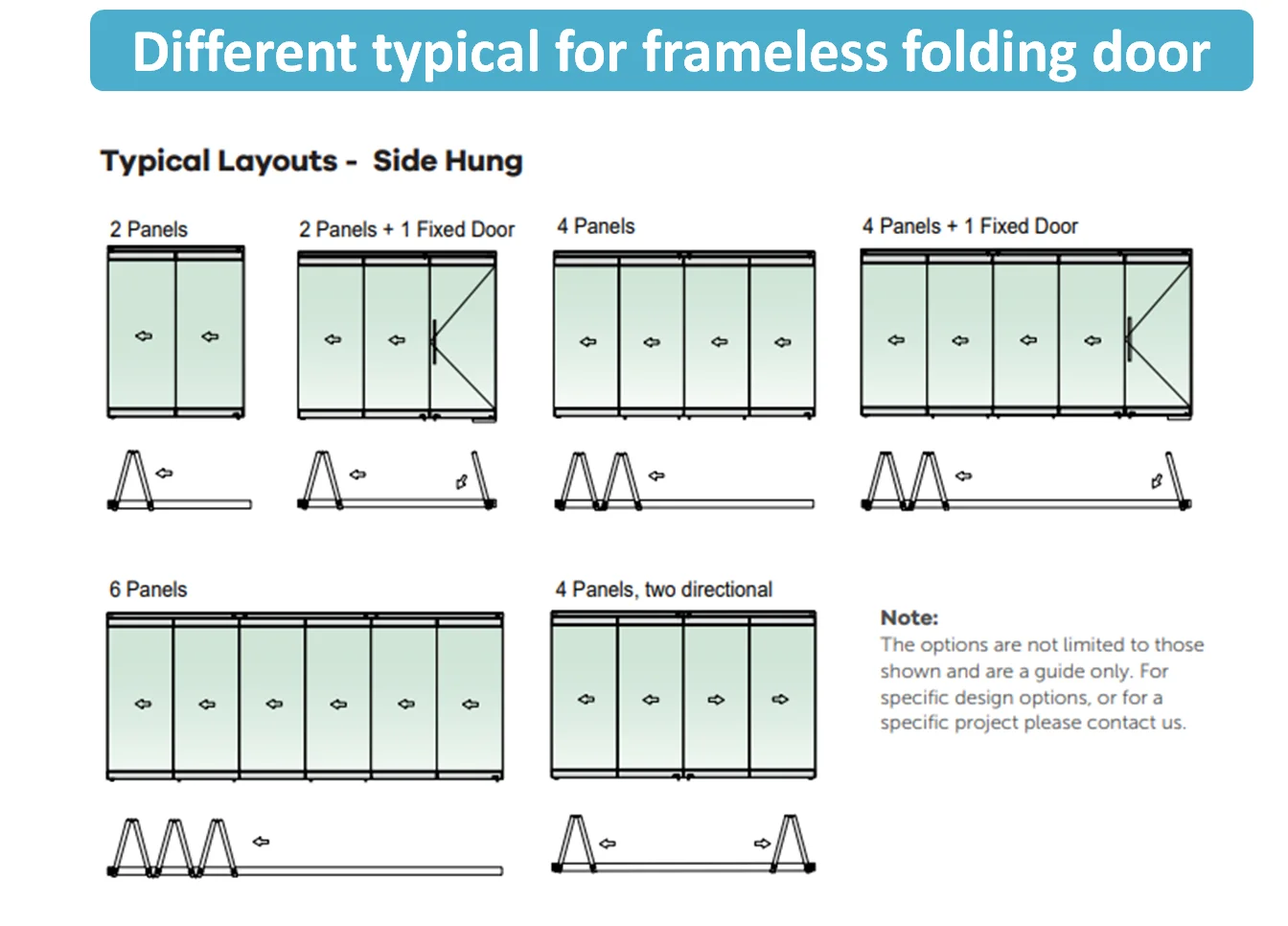 Different typical for frameless folding door

Typical Layouts - Side Hung

2 Panels

2 Panels + 1 Fixed Door

4 Panels

4 Panels + 1 Fixed Door

6 Panels

4 Panels, two directional

Note:
The options are not limited to those shown and are a guide only. For specific design options, or for a specific project please contact us.