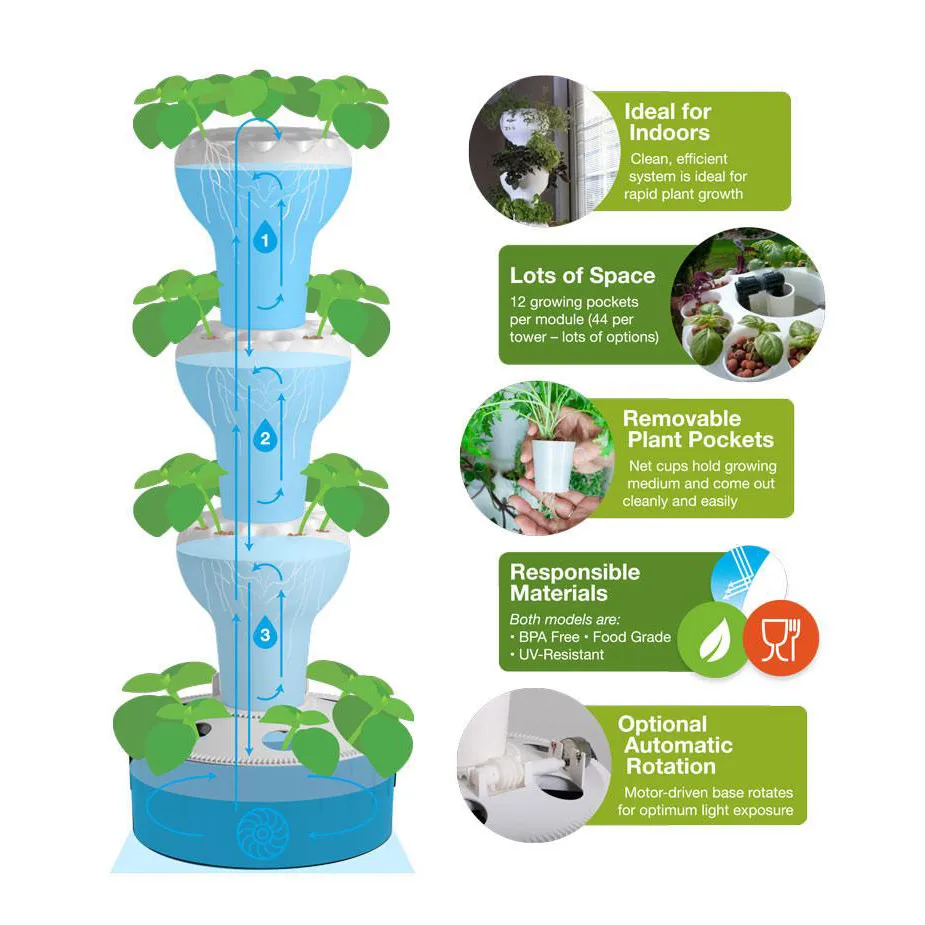 1

2

3

Ideal for Indoors
Clean, efficient system is ideal for rapid plant growth

Lots of Space
12 growing pockets per module (44 per tower – lots of options)

Removable Plant Pockets
Net cups hold growing medium and come out cleanly and easily

Responsible Materials
Both models are:
• BPA Free • Food Grade
• UV-Resistant

Optional Automatic Rotation
Motor-driven base rotates for optimum light exposure