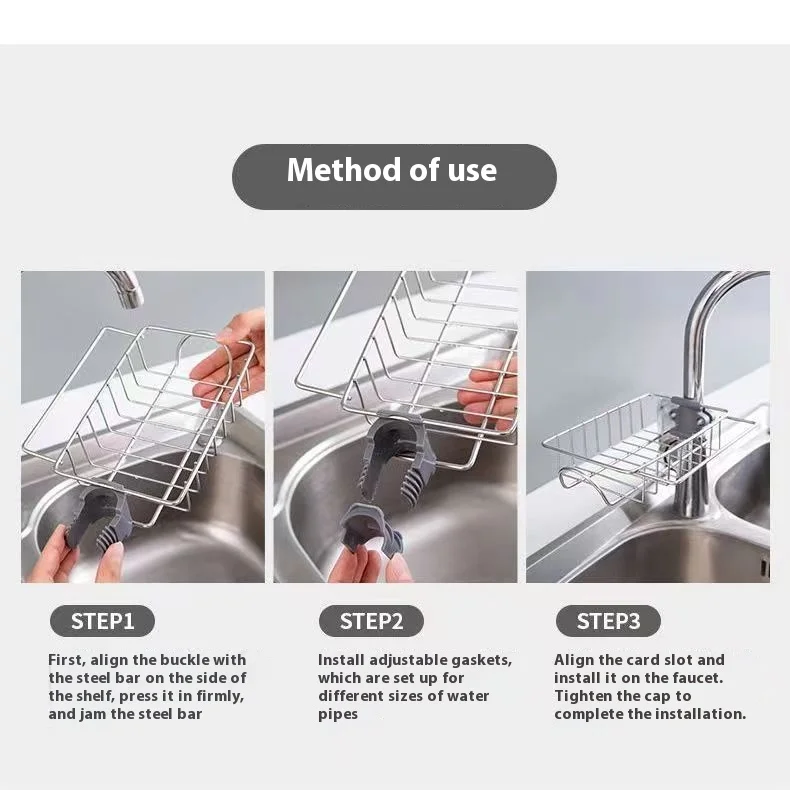 Method of use

STEP1

First, align the buckle with the steel bar on the side of the shelf, press it in firmly, and jam the steel bar

STEP2

Install adjustable gaskets, which are set up for different sizes of water pipes

STEP3

Align the card slot and install it on the faucet. Tighten the cap to complete the installation.