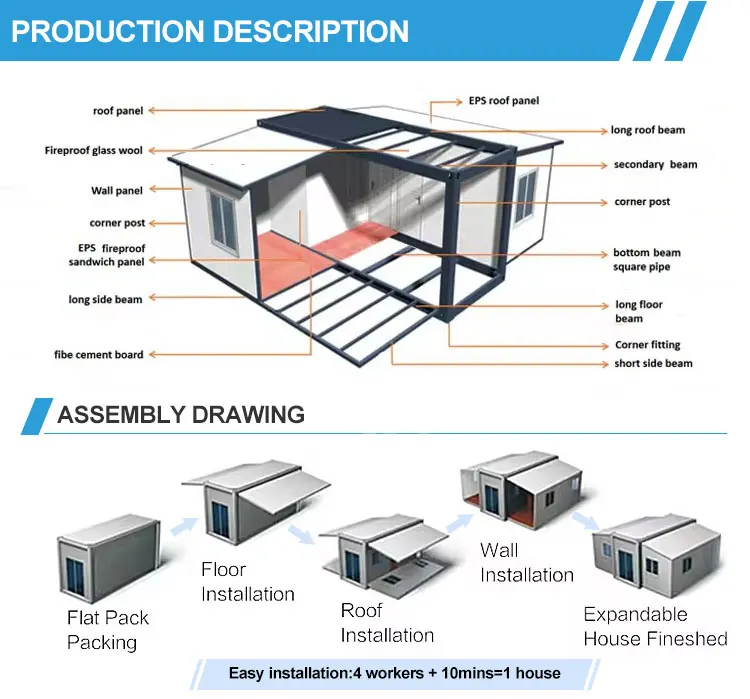 PRODUCTION DESCRIPTION

roof panel
Fireproof glass wool
Wall panel
corner post
EPS fireproof sandwich panel
long side beam
fibe cement board

EPS roof panel
long roof beam
secondary beam
corner post
bottom beam square pipe
long floor beam
Corner fitting
short side beam

ASSEMBLY DRAWING

Flat Pack Packing
Floor Installation
Roof Installation
Wall Installation
Expandable House Fineshed

Easy installation:4 workers + 10mins=1 house