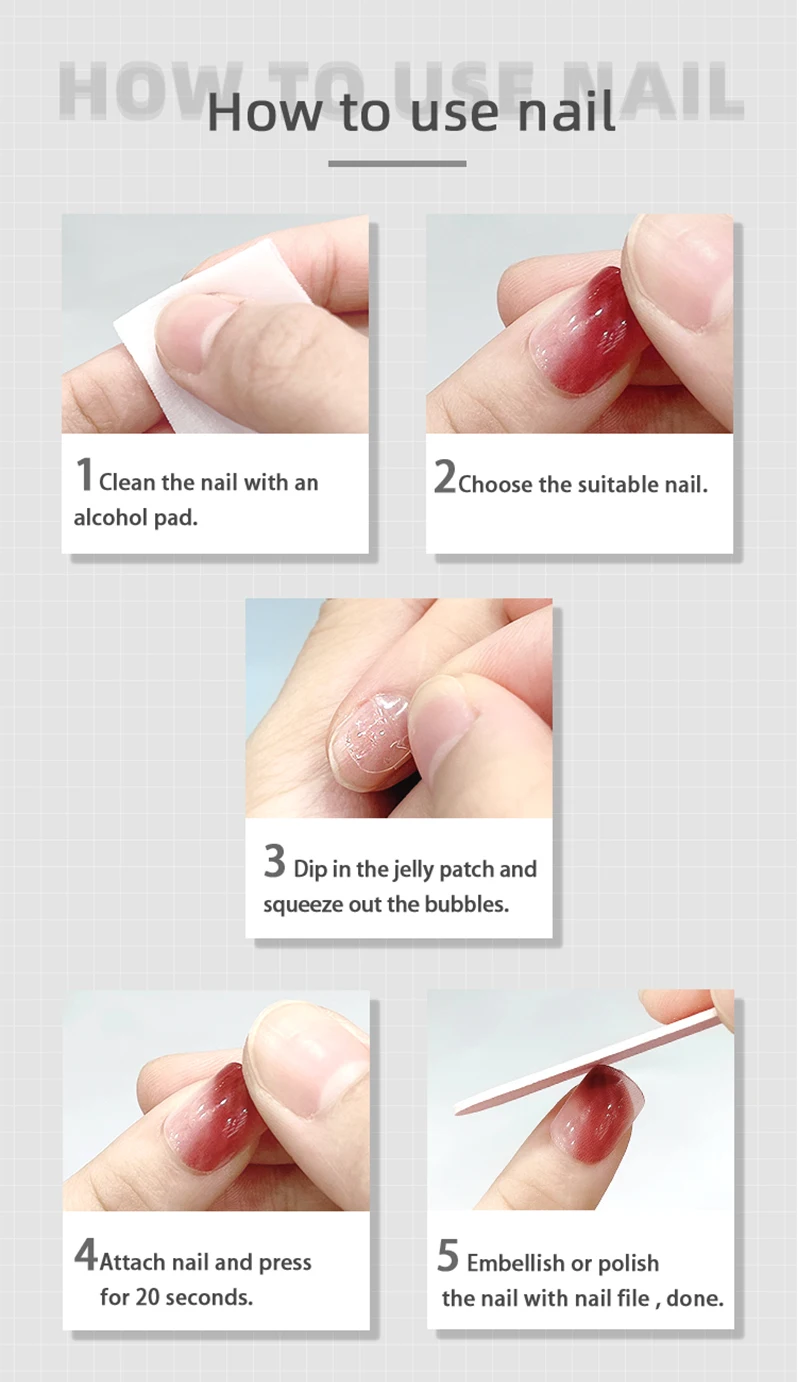 HOW TO USE NAIL

How to use nail

1 Clean the nail with an alcohol pad.

2 Choose the suitable nail.

3 Dip in the jelly patch and squeeze out the bubbles.

4 Attach nail and press for 20 seconds.

5 Embellish or polish the nail with nail file , done.