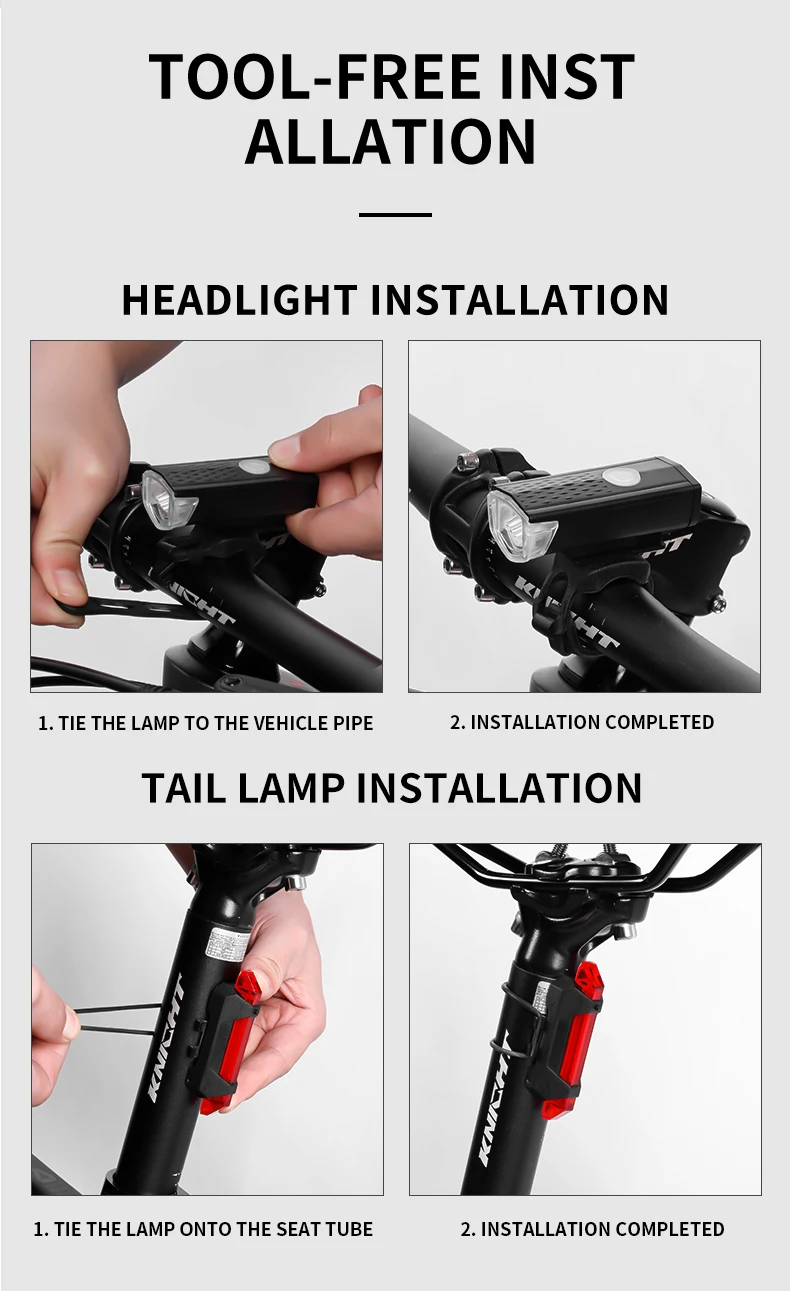 TOOL-FREE INST ALLATION

HEADLIGHT INSTALLATION

KNIGHT

KNIGHT

1. TIE THE LAMP TO THE VEHICLE PIPE

2. INSTALLATION COMPLETED

TAIL LAMP INSTALLATION

KNIGHT

KNIGHT

1. TIE THE LAMP ONTO THE SEAT TUBE

2. INSTALLATION COMPLETED