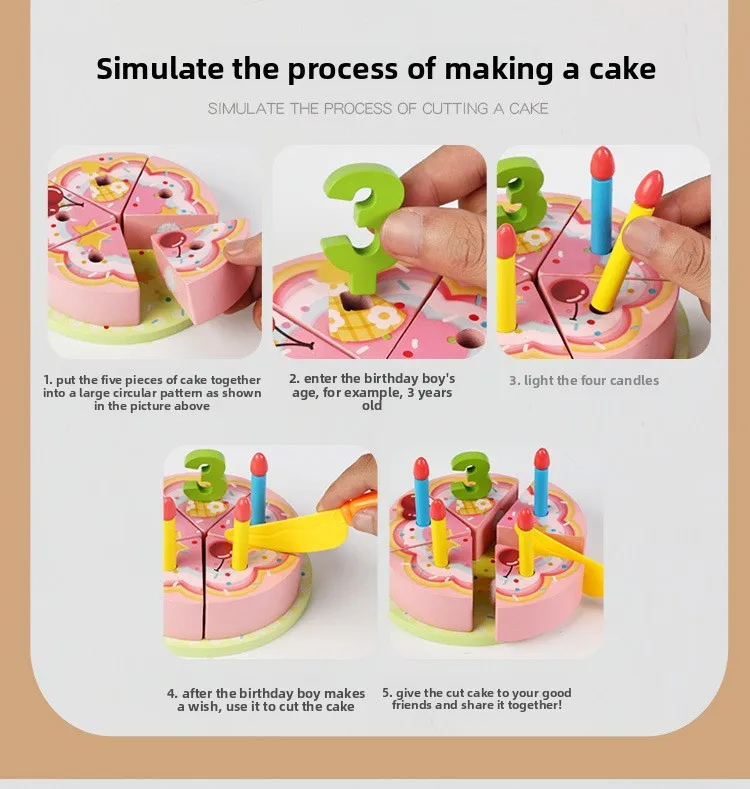 Simulate the process of making a cake

SIMULATE THE PROCESS OF CUTTING A CAKE

1. put the five pieces of cake together into a large circular pattern as shown in the picture above

2. enter the birthday boy's age, for example, 3 years old

3. light the four candles

4. after the birthday boy makes a wish, use it to cut the cake

5. give the cut cake to your good friends and share it together!