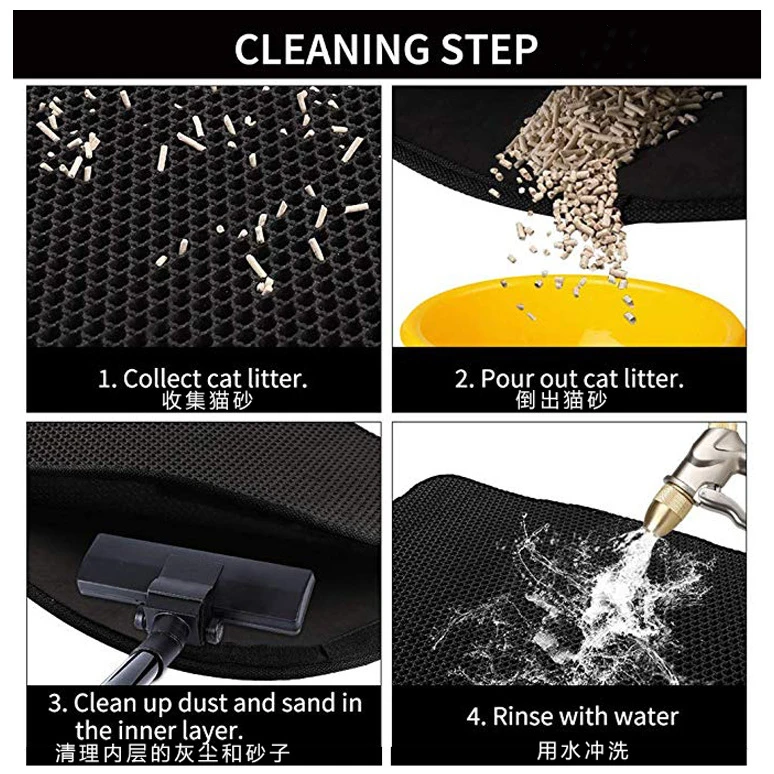 CLEANING STEP

1. Collect cat litter.
收集猫砂

2. Pour out cat litter.
倒出猫砂

3. Clean up dust and sand in the inner layer.
清理内层的灰尘和砂子

4. Rinse with water
用水冲洗