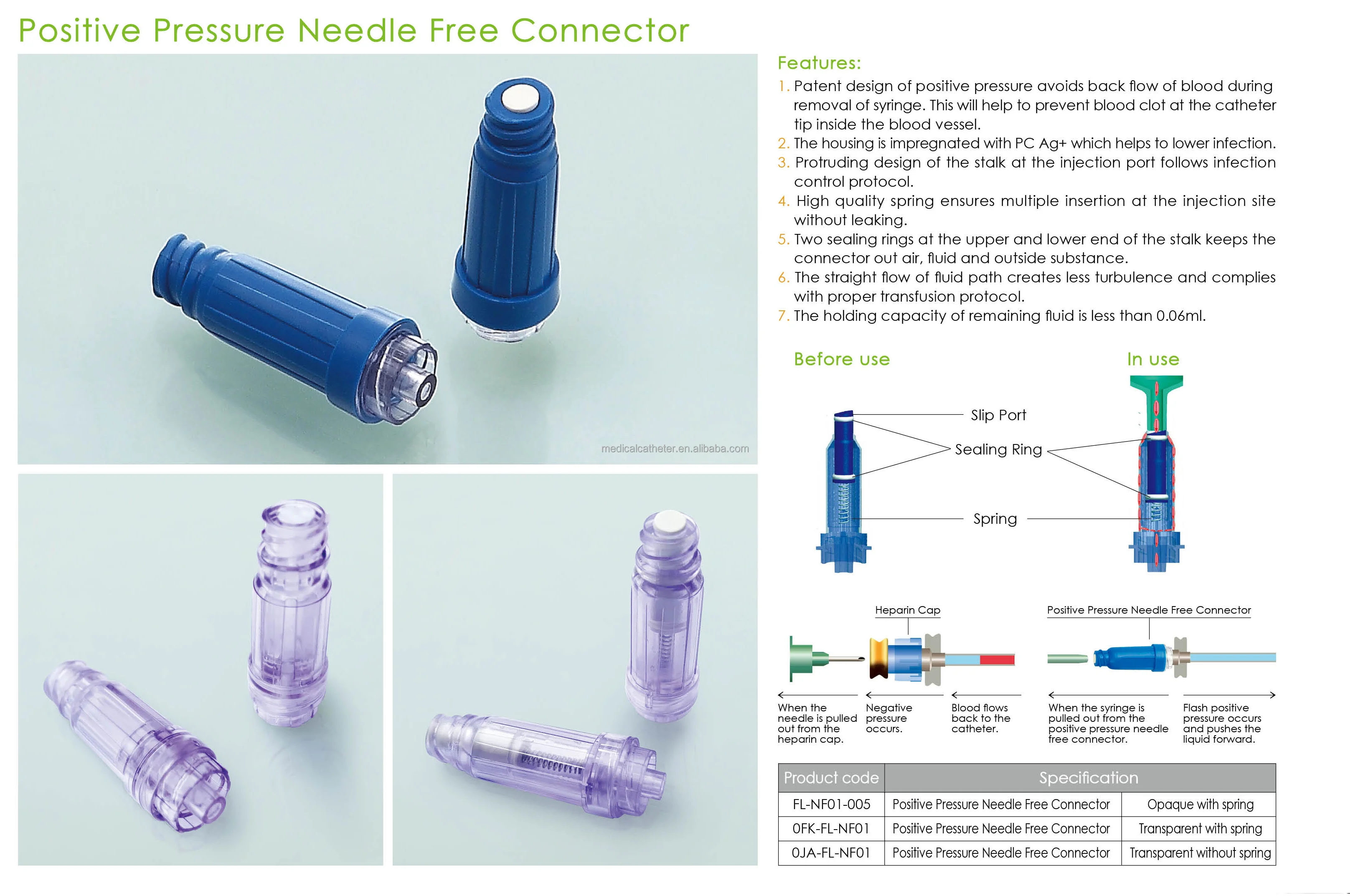 Positive Pressure Needle Free Connector

medicalcatheter.en.alibaba.com

Features:
1. Patent design of positive pressure avoids back flow of blood during removal of syringe. This will help to prevent blood clot at the catheter tip inside the blood vessel.
2. The housing is impregnated with PC Ag+ which helps to lower infection.
3. Protruding design of the stalk at the injection port follows infection control protocol.
4. High quality spring ensures multiple insertion at the injection site without leaking.
5. Two sealing rings at the upper and lower end of the stalk keeps the connector out air, fluid and outside substance.
6. The straight flow of fluid path creates less turbulence and complies with proper transfusion protocol.
7. The holding capacity of remaining fluid is less than 0.06ml.

Before use

In use

Slip Port

Sealing Ring

Spring

Heparin Cap

Positive Pressure Needle Free Connector

When the needle is pulled out from the heparin cap.

Negative pressure occurs.

Blood flows back to the catheter.

When the syringe is pulled out from the positive pressure needle free connector.

Flash positive pressure occurs and pushes the liquid forward.

| Product code | Specification | |
|---|---|---|
| FL-NF01-005 | Positive Pressure Needle Free Connector | Opaque with spring |
| 0FK-FL-NF01 | Positive Pressure Needle Free Connector | Transparent with spring |
| 0JA-FL-NF01 | Positive Pressure Needle Free Connector | Transparent without spring |