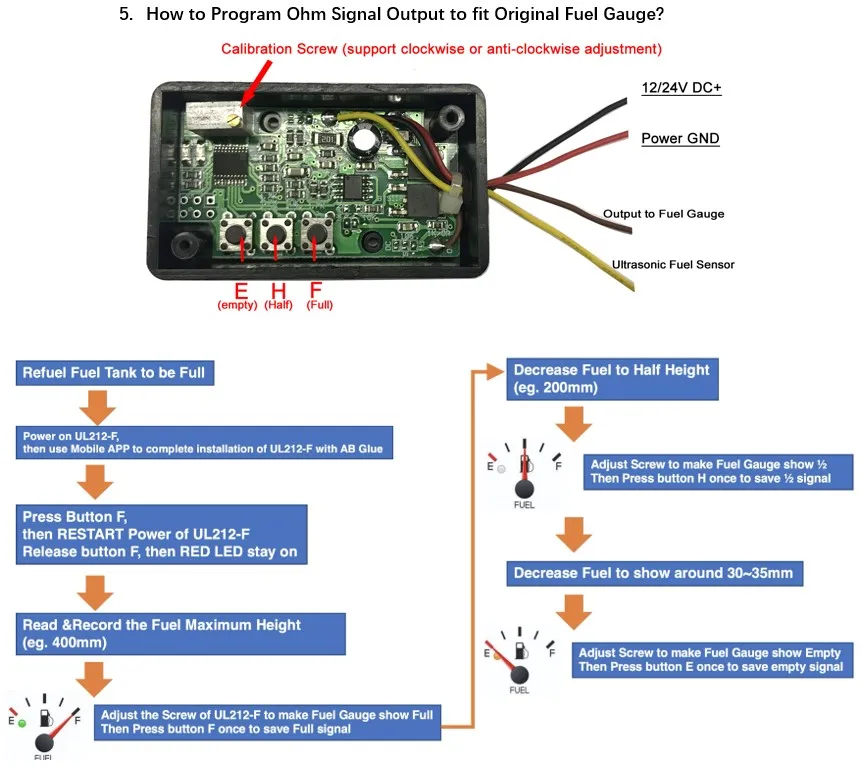 5. How to Program Ohm Signal Output to fit Original Fuel Gauge?

Calibration Screw (support clockwise or anti-clockwise adjustment)

12/24V DC+

Power GND

Output to Fuel Gauge

Ultrasonic Fuel Sensor

E (empty) H (Half) F (Full)

Refuel Fuel Tank to be Full

Power on UL212-F, then use Mobile APP to complete installation of UL212-F with AB Glue

Press Button F, then RESTART Power of UL212-F Release button F, then RED LED stay on

Read &Record the Fuel Maximum Height (eg. 400mm)

E F FUEL

Adjust the Screw of UL212-F to make Fuel Gauge show Full Then Press button F once to save Full signal

Decrease Fuel to Half Height (eg. 200mm)

E F FUEL

Adjust Screw to make Fuel Gauge show ½ Then Press button H once to save ½ signal

Decrease Fuel to show around 30~35mm

E F FUEL

Adjust Screw to make Fuel Gauge show Empty Then Press button E once to save empty signal