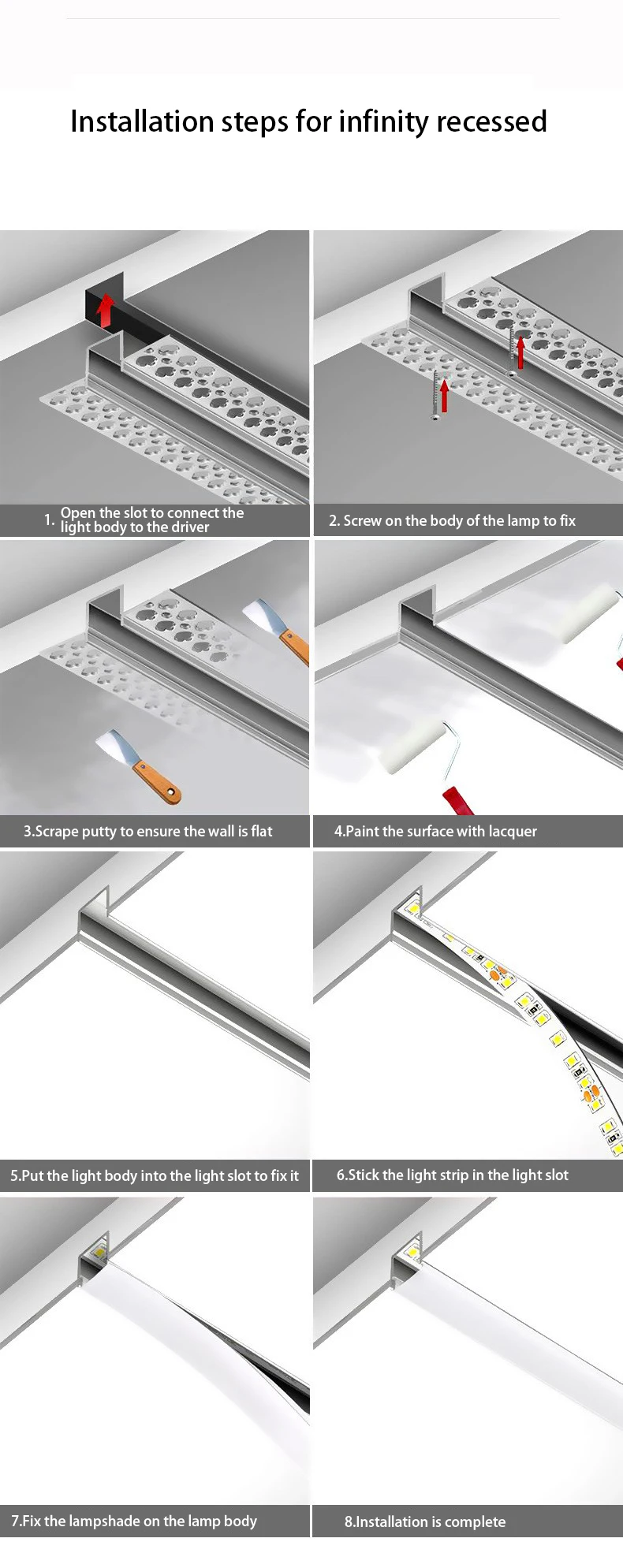 Installation steps for infinity recessed

1. Open the slot to connect the light body to the driver

2. Screw on the body of the lamp to fix

3.Scrape putty to ensure the wall is flat

4.Paint the surface with lacquer

5.Put the light body into the light slot to fix it

6.Stick the light strip in the light slot

7.Fix the lampshade on the lamp body

8.Installation is complete