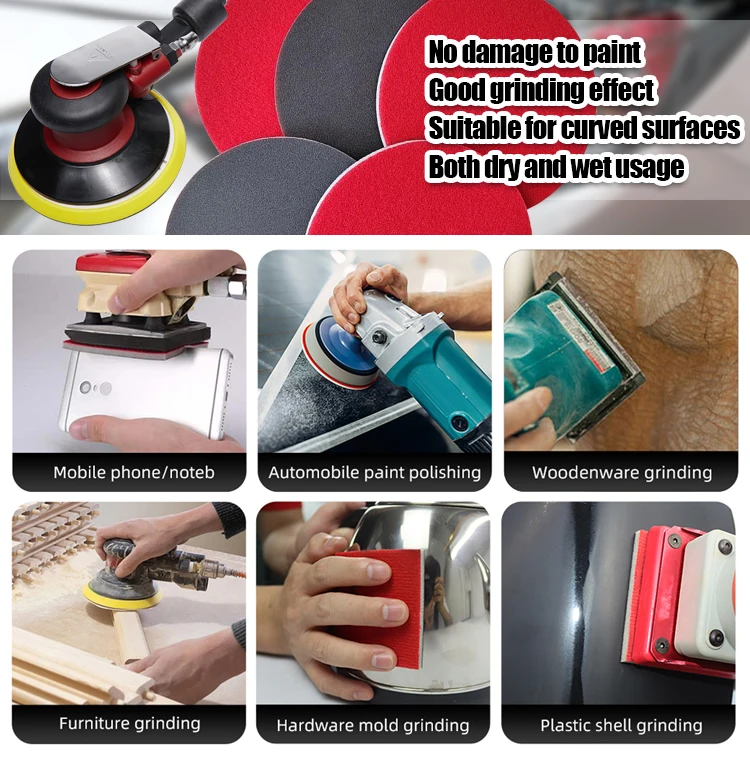 No damage to paint
Good grinding effect
Suitable for curved surfaces
Both dry and wet usage

Mobile phone/noteb

Automobile paint polishing

Woodenware grinding

Furniture grinding

Hardware mold grinding

Plastic shell grinding