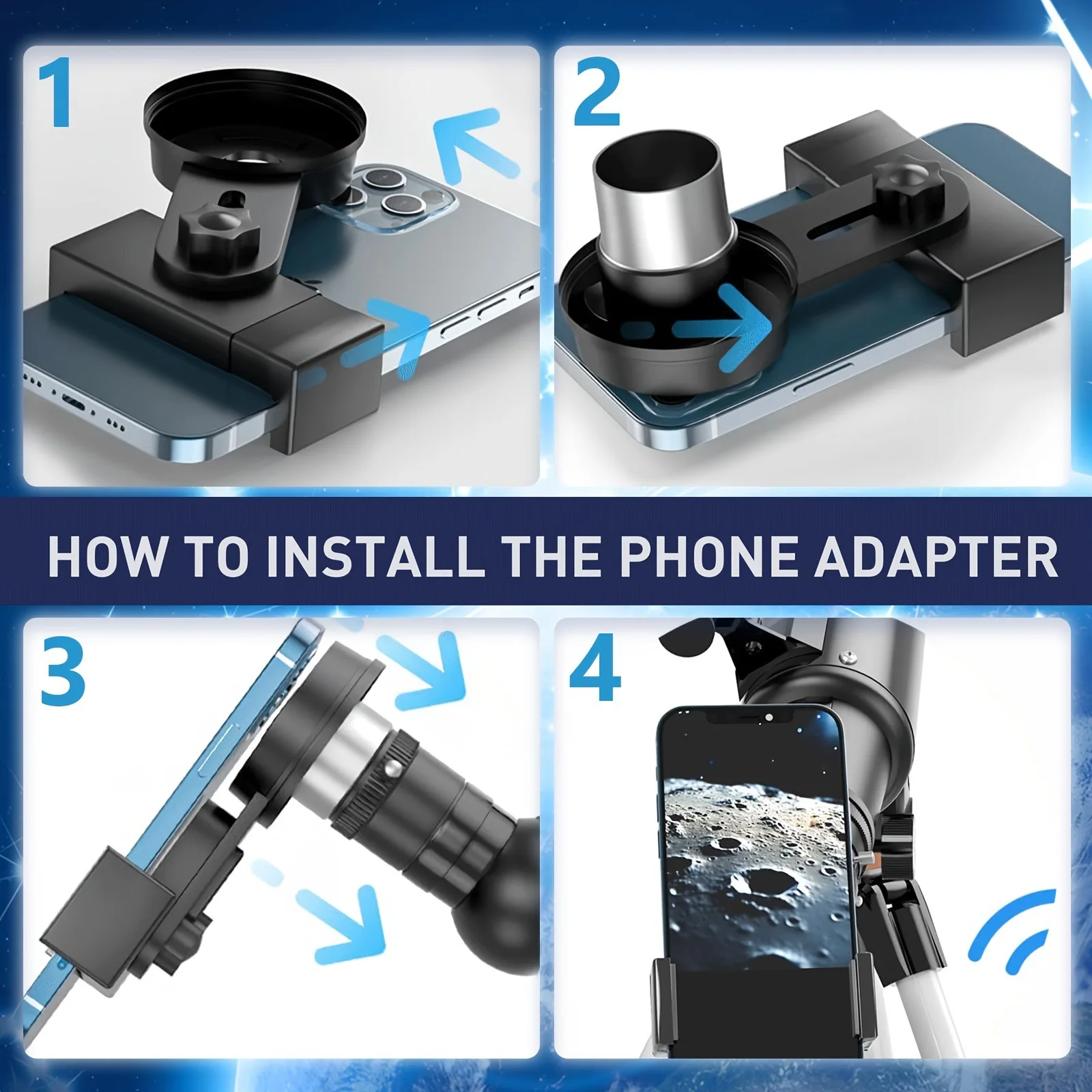 1

2

HOW TO INSTALL THE PHONE ADAPTER

3

4