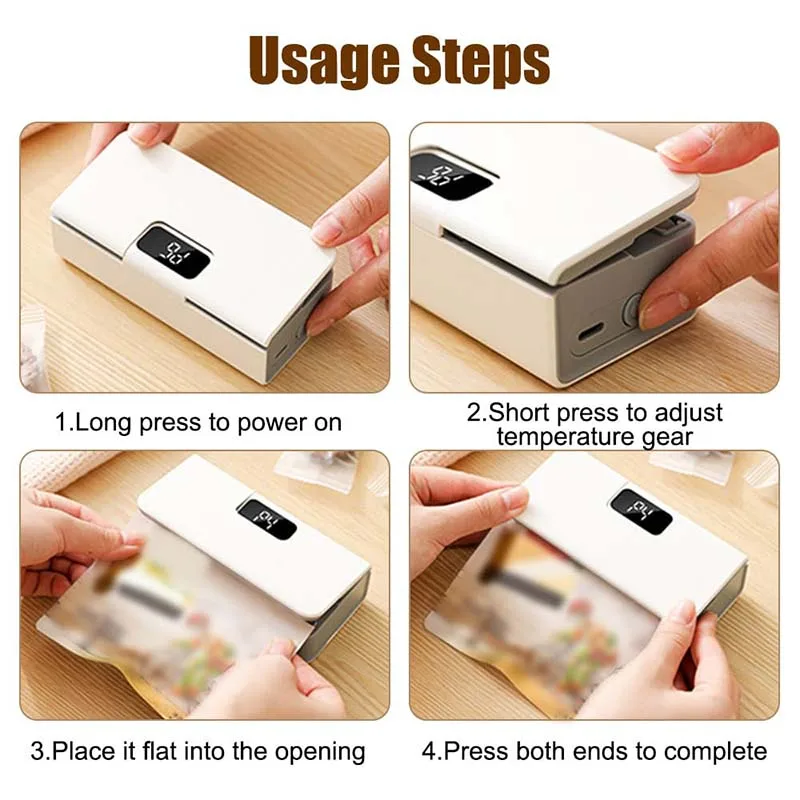 Usage Steps

1.Long press to power on

2.Short press to adjust temperature gear

3.Place it flat into the opening

4.Press both ends to complete