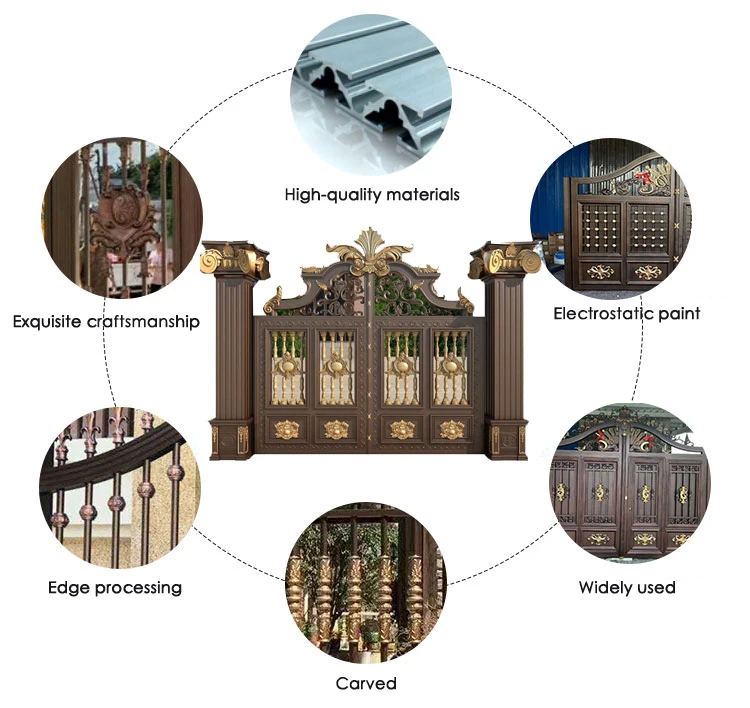 High-quality materials

Exquisite craftsmanship

Electrostatic paint

Edge processing

Widely used

Carved