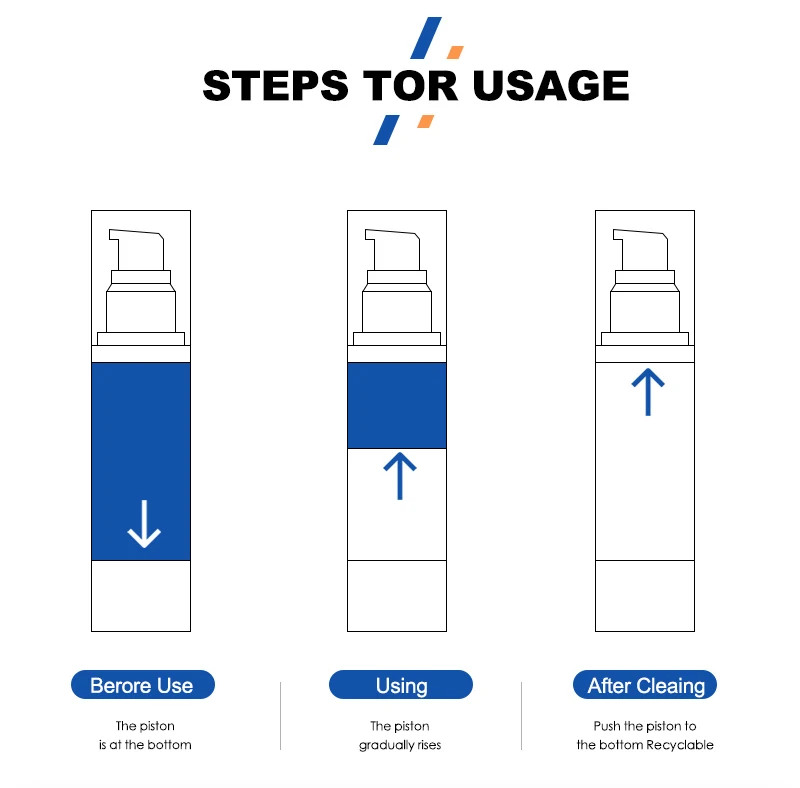 STEPS TOR USAGE

Berore Use

The piston is at the bottom

Using

The piston gradually rises

After Cleaing

Push the piston to the bottom Recyclable