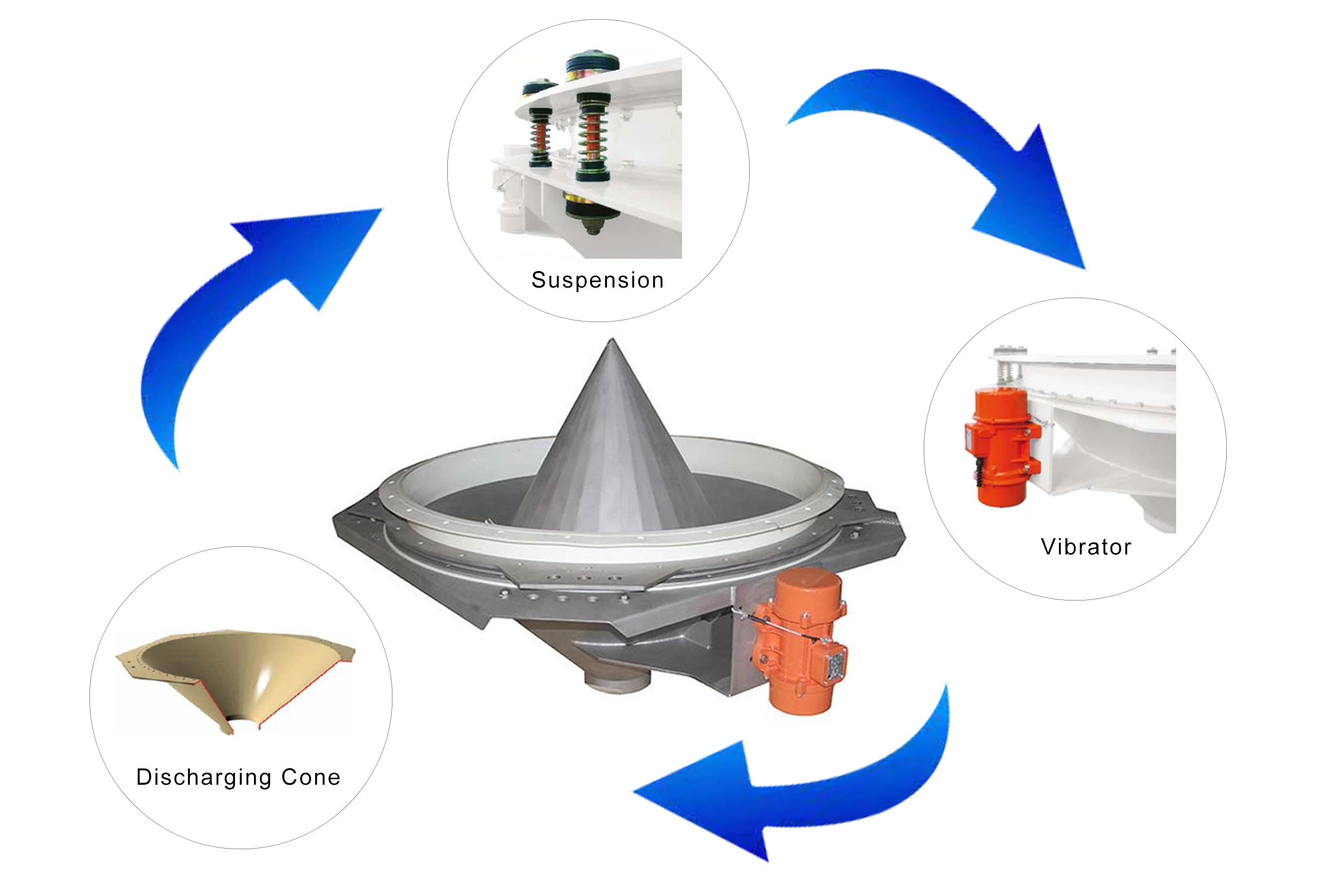 Suspension

Vibrator

Discharging Cone