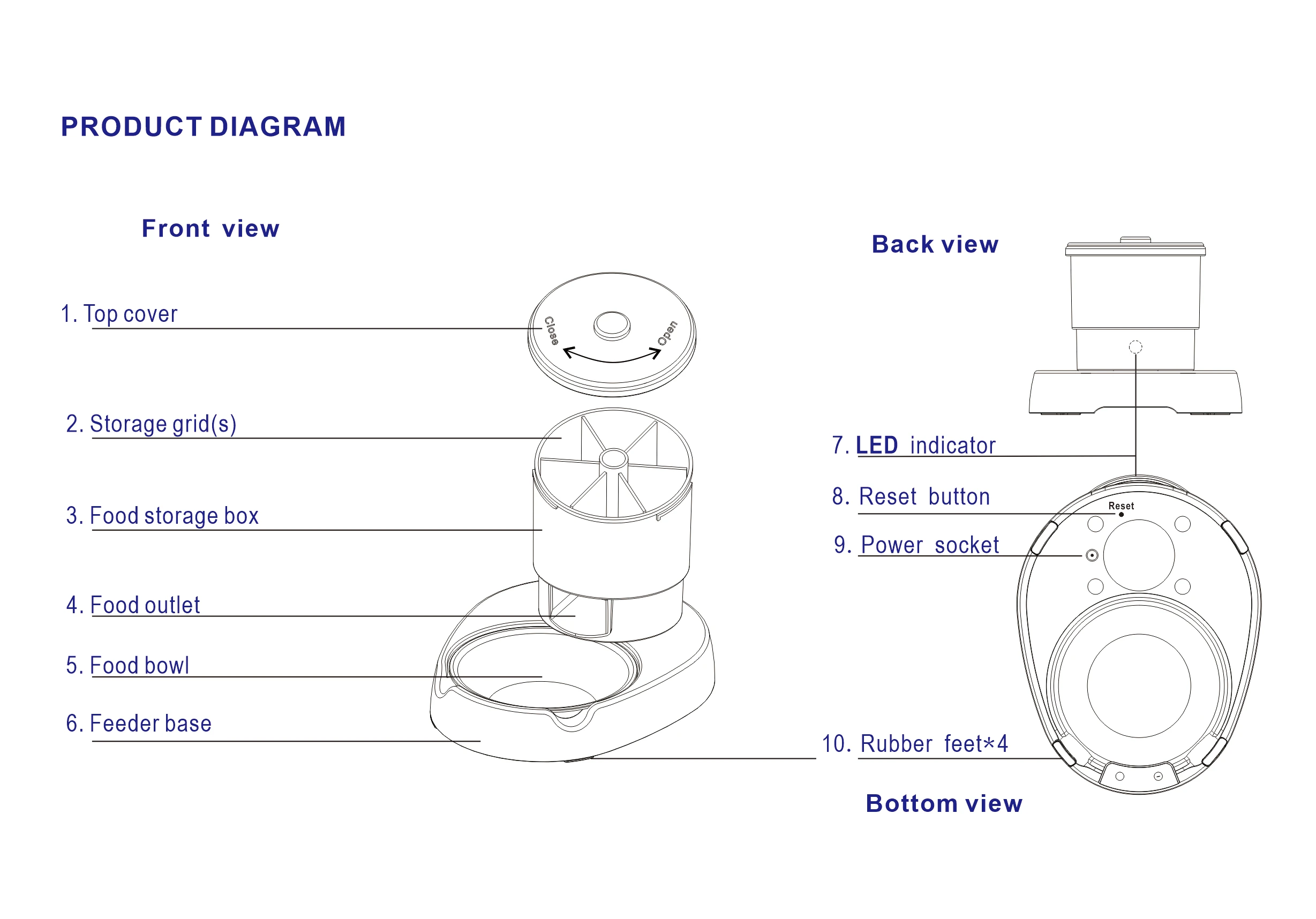 PRODUCT DIAGRAM

Front view

1. Top cover

Close

Open

2. Storage grid(s)

3. Food storage box

4. Food outlet

5. Food bowl

6. Feeder base

Back view

7. LED indicator

8. Reset button

Reset

9. Power socket

10. Rubber feet*4

Bottom view