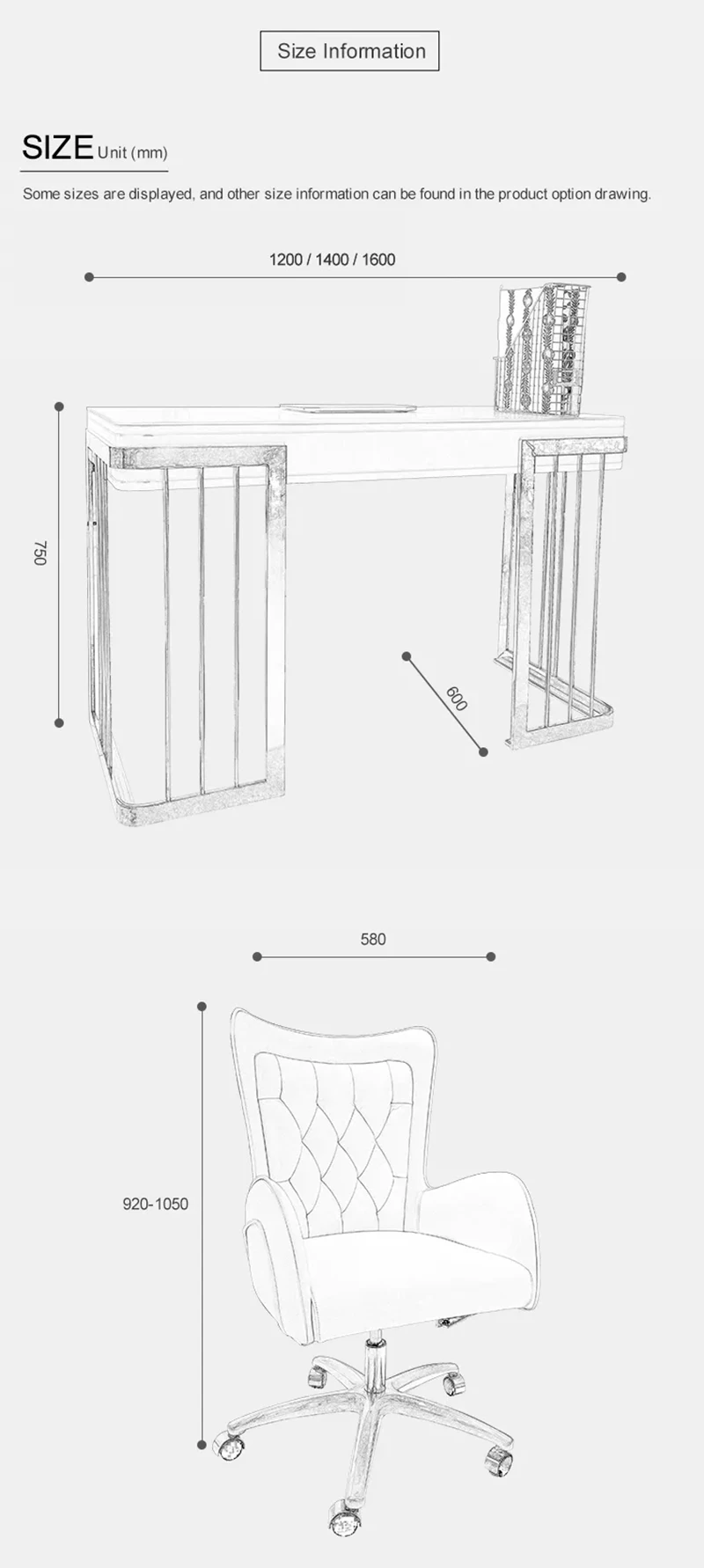 Size Information

SIZE Unit (mm)

Some sizes are displayed, and other size information can be found in the product option drawing.

1200 / 1400 / 1600

750

600

580

920-1050