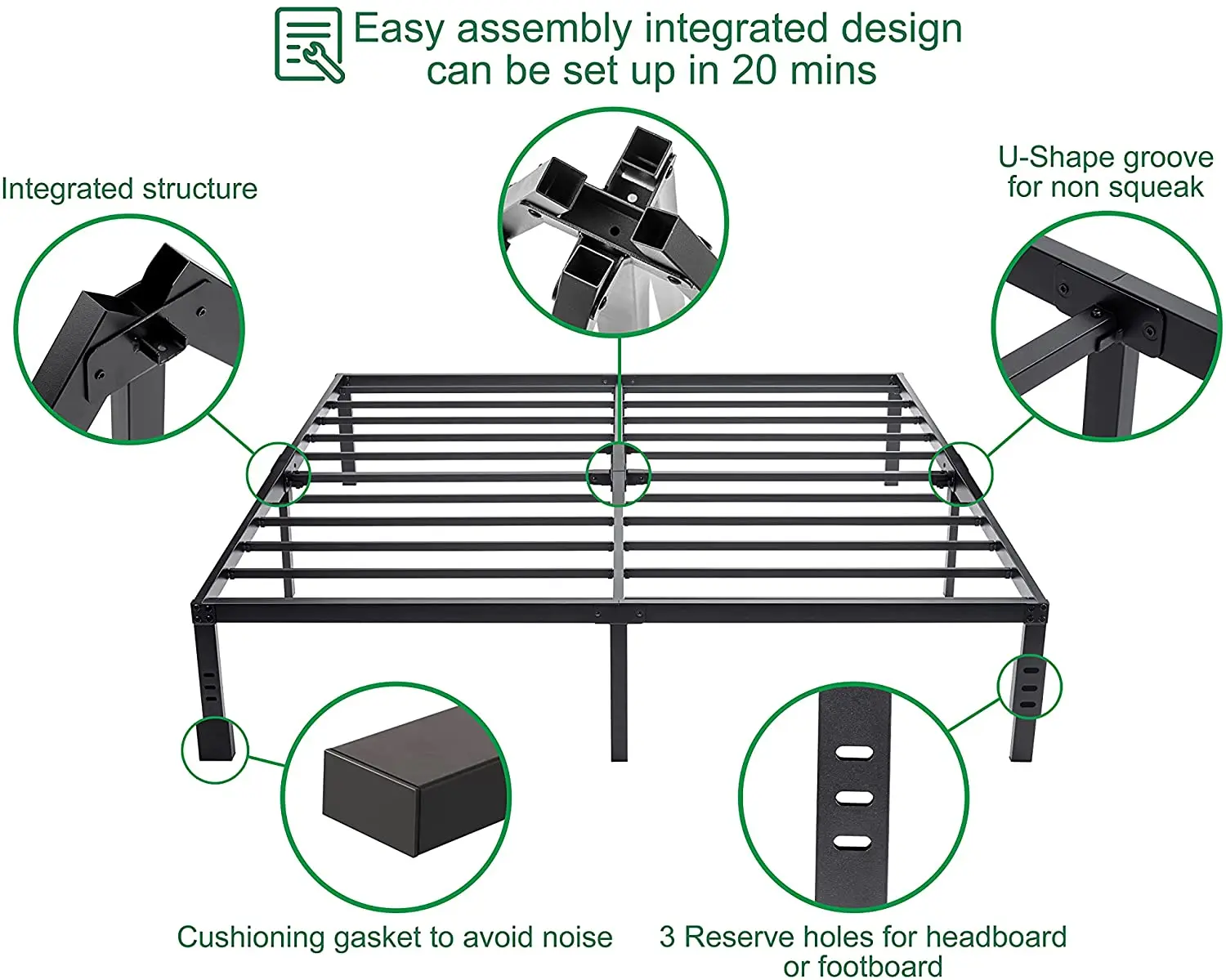 Easy assembly integrated design can be set up in 20 mins

Integrated structure

U-Shape groove for non squeak

Cushioning gasket to avoid noise

3 Reserve holes for headboard or footboard