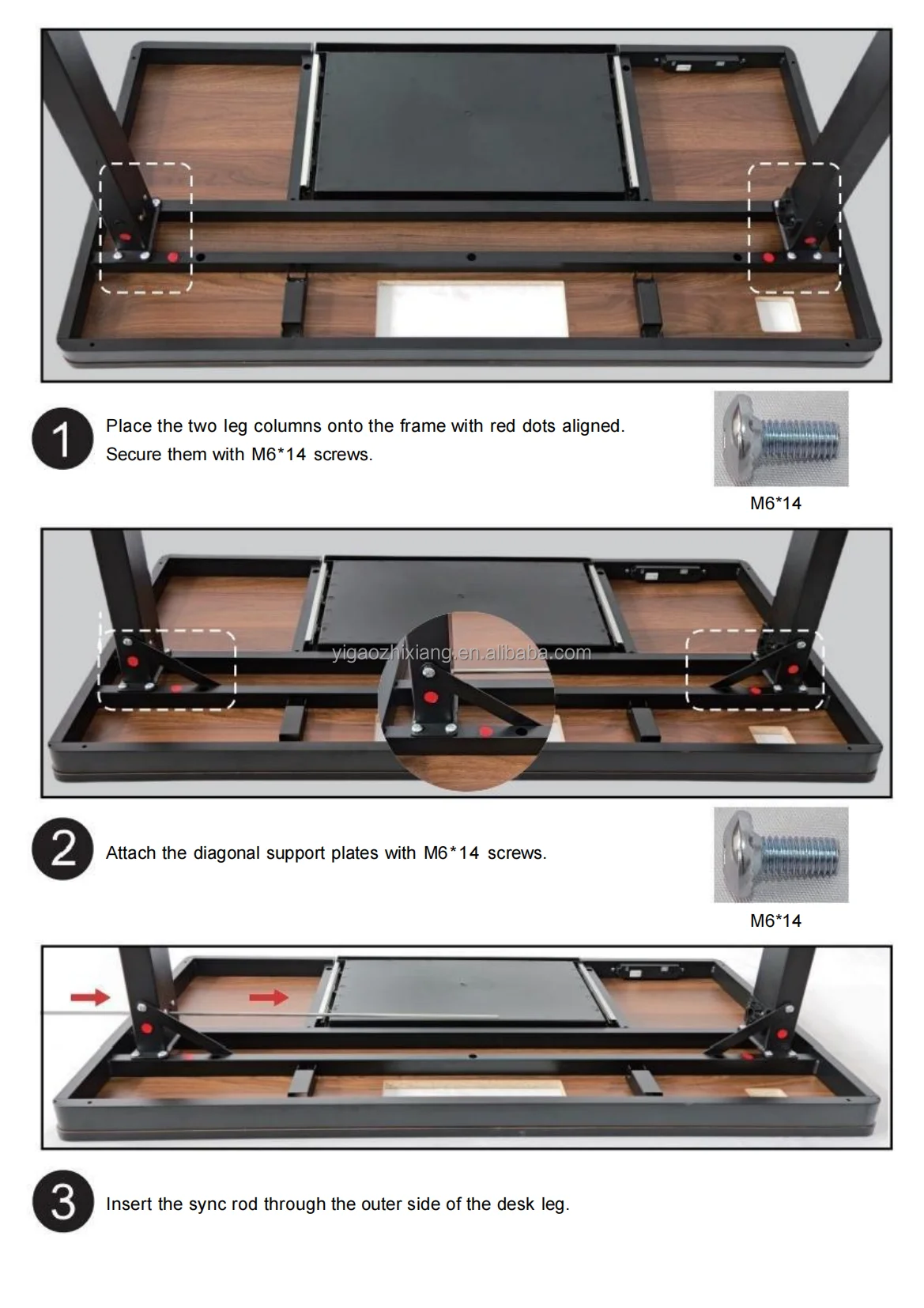 1
Place the two leg columns onto the frame with red dots aligned. Secure them with M6*14 screws.

M6*14

yigaozhixiang.en.alibaba.com

2
Attach the diagonal support plates with M6*14 screws.

M6*14

3
Insert the sync rod through the outer side of the desk leg.