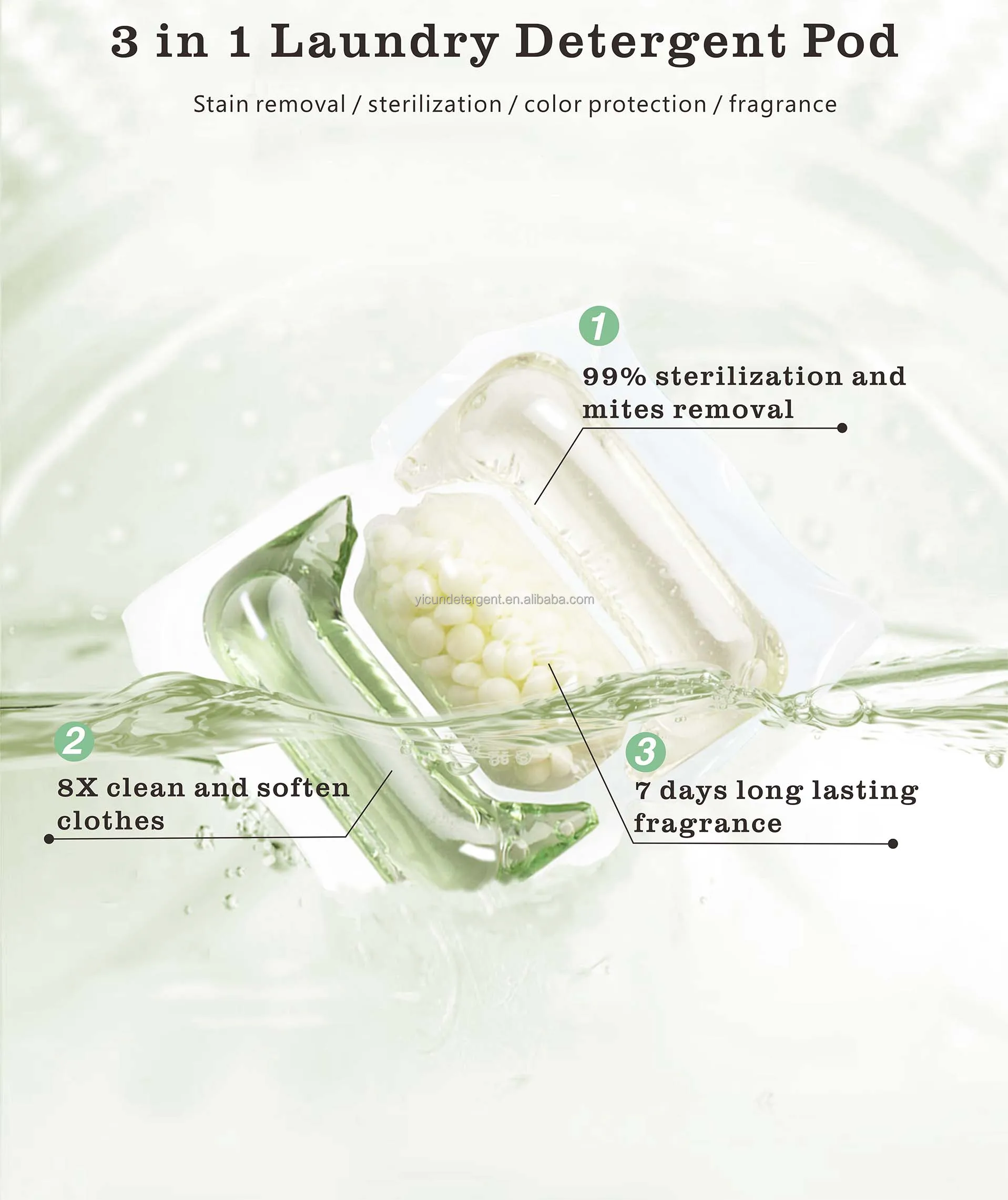 3 in 1 Laundry Detergent Pod

Stain removal / sterilization / color protection / fragrance

1

99% sterilization and mites removal

yicundetergent.en.alibaba.com

2

8X clean and soften clothes

3

7 days long lasting fragrance