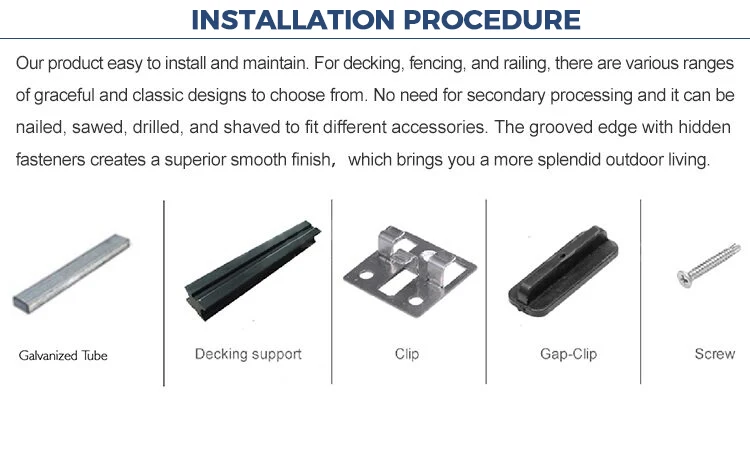 INSTALLATION PROCEDURE

Our product easy to install and maintain. For decking, fencing, and railing, there are various ranges of graceful and classic designs to choose from. No need for secondary processing and it can be nailed, sawed, drilled, and shaved to fit different accessories. The grooved edge with hidden fasteners creates a superior smooth finish， which brings you a more splendid outdoor living.

Galvanized Tube

Decking support

Clip

Gap-Clip

Screw