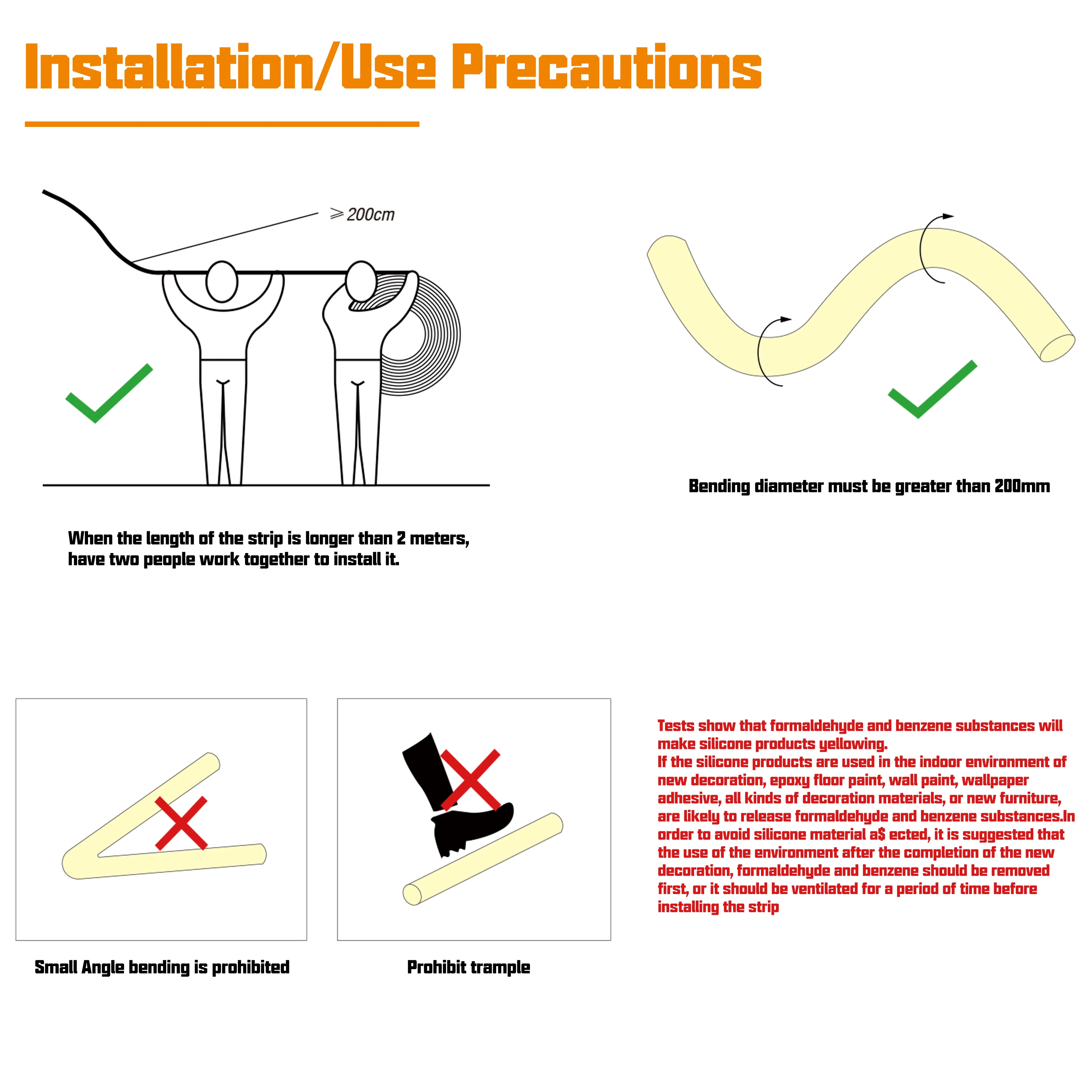 Installation/Use Precautions

$\geqslant$200cm

When the length of the strip is longer than 2 meters, have two people work together to install it.

Bending diameter must be greater than 200mm

Small Angle bending is prohibited

Prohibit trample

Tests show that formaldehyde and benzene substances will make silicone products yellowing.
If the silicone products are used in the indoor environment of new decoration, epoxy floor paint, wall paint, wallpaper adhesive, all kinds of decoration materials, or new furniture, are likely to release formaldehyde and benzene substances.In order to avoid silicone material a$ ected, it is suggested that the use of the environment after the completion of the new decoration, formaldehyde and benzene should be removed first, or it should be ventilated for a period of time before installing the strip