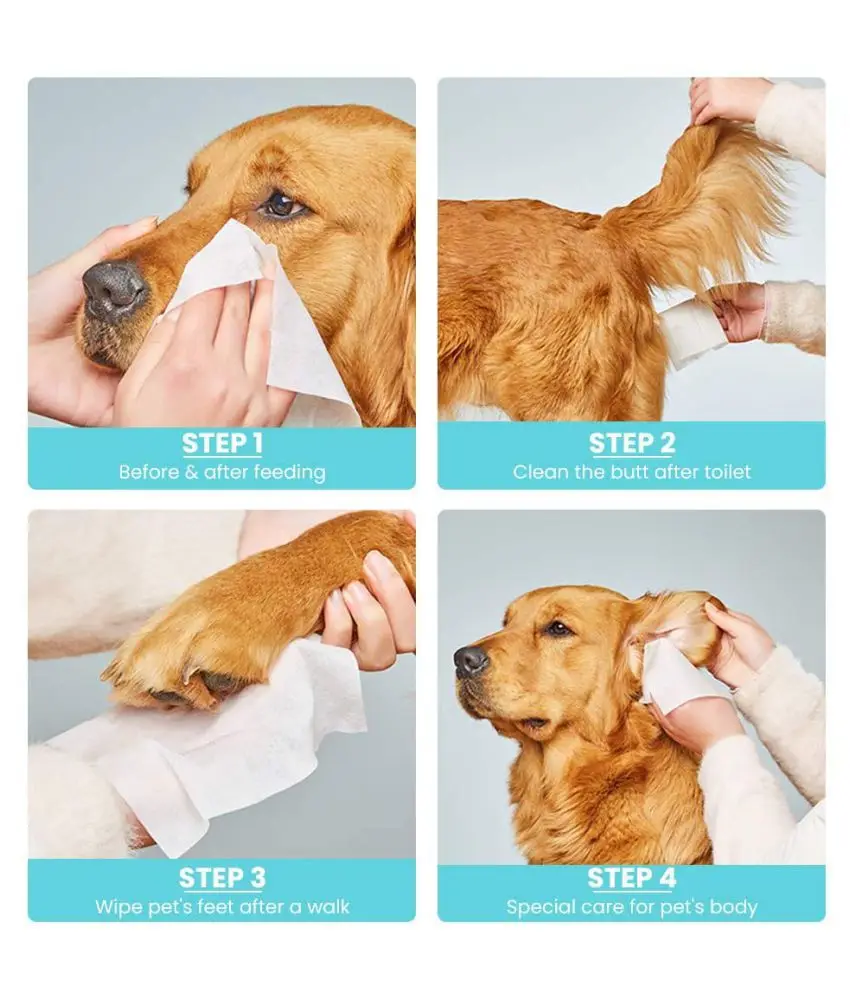 STEP 1
Before & after feeding

STEP 2
Clean the butt after toilet

STEP 3
Wipe pet's feet after a walk

STEP 4
Special care for pet's body