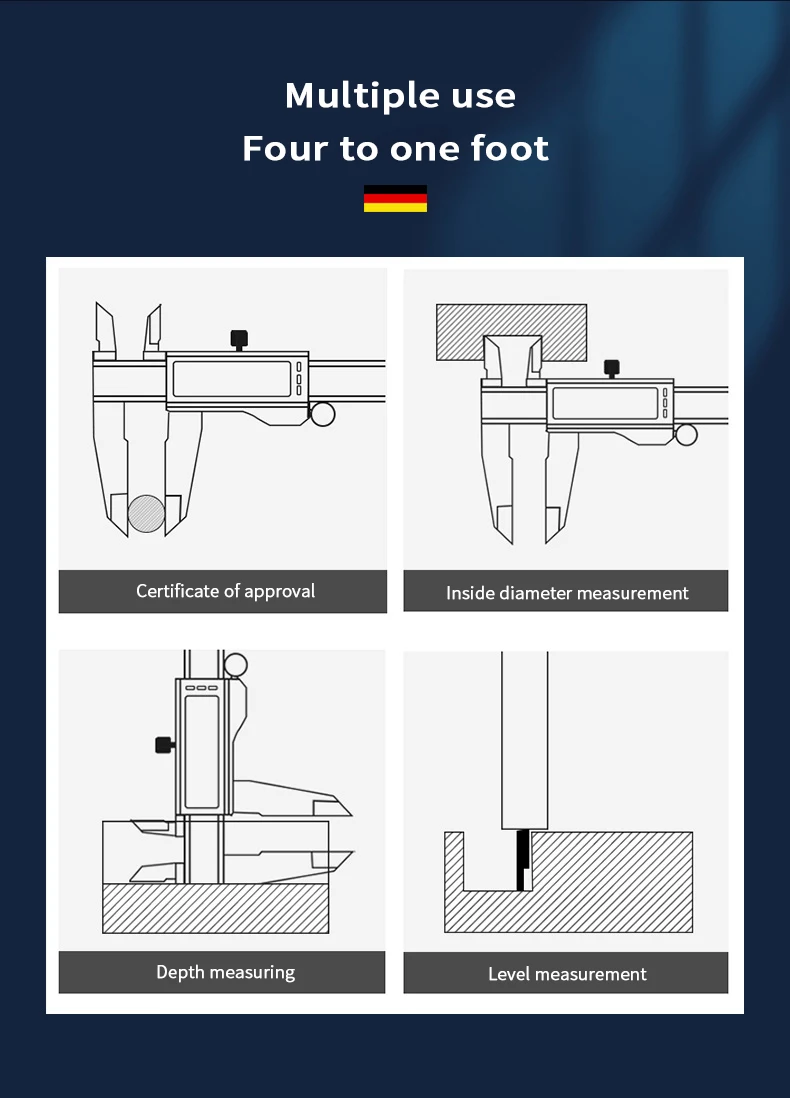 Multiple use
Four to one foot

Certificate of approval

Inside diameter measurement

Depth measuring

Level measurement