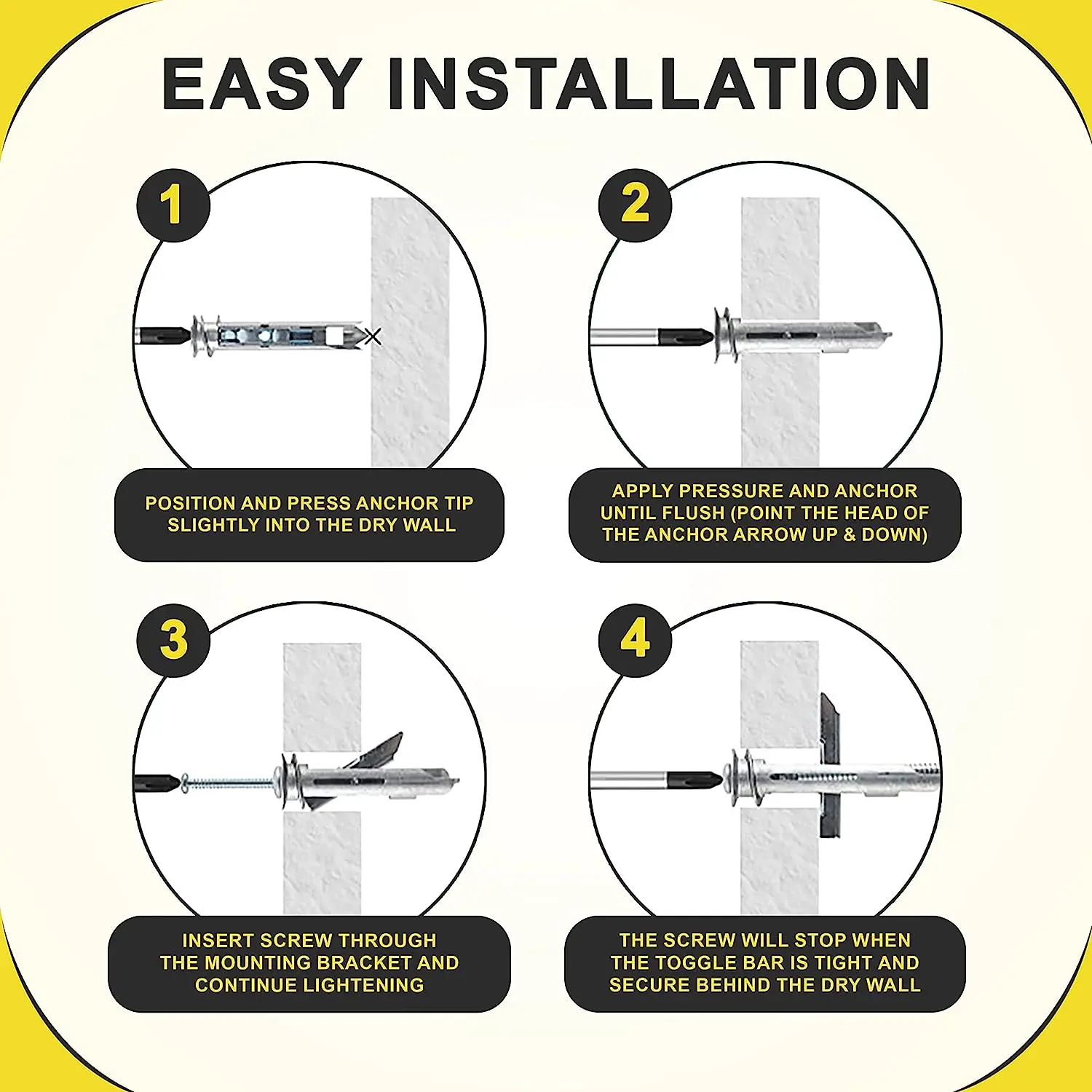 EASY INSTALLATION

1

POSITION AND PRESS ANCHOR TIP SLIGHTLY INTO THE DRY WALL

2

APPLY PRESSURE AND ANCHOR UNTIL FLUSH (POINT THE HEAD OF THE ANCHOR ARROW UP & DOWN)

3

INSERT SCREW THROUGH THE MOUNTING BRACKET AND CONTINUE LIGHTENING

4

THE SCREW WILL STOP WHEN THE TOGGLE BAR IS TIGHT AND SECURE BEHIND THE DRY WALL