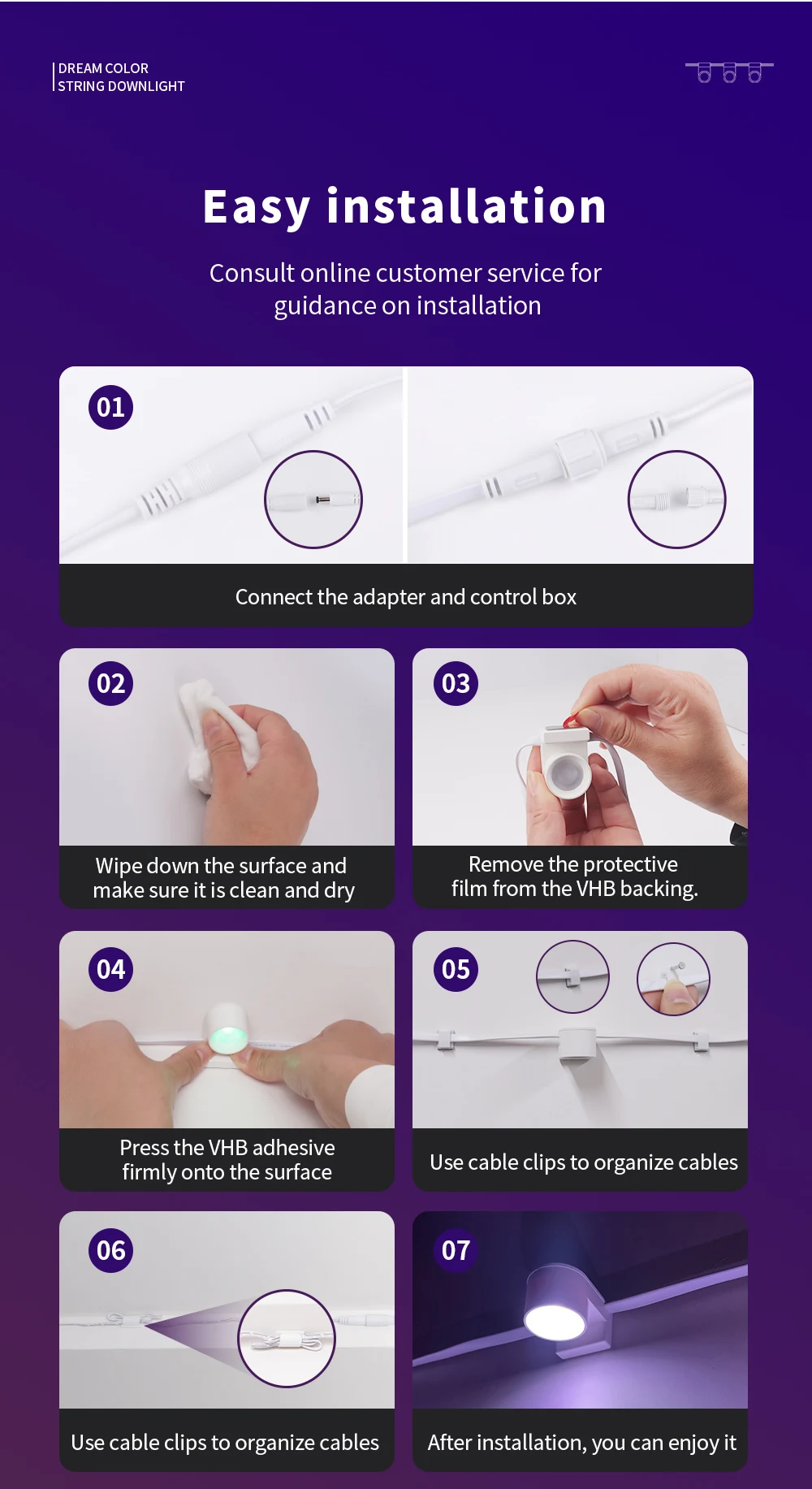 DREAM COLOR
STRING DOWNLIGHT

Easy installation

Consult online customer service for guidance on installation

01

Connect the adapter and control box

02

Wipe down the surface and make sure it is clean and dry

03

Remove the protective film from the VHB backing.

04

Press the VHB adhesive firmly onto the surface

05

Use cable clips to organize cables

06

Use cable clips to organize cables

07

After installation, you can enjoy it