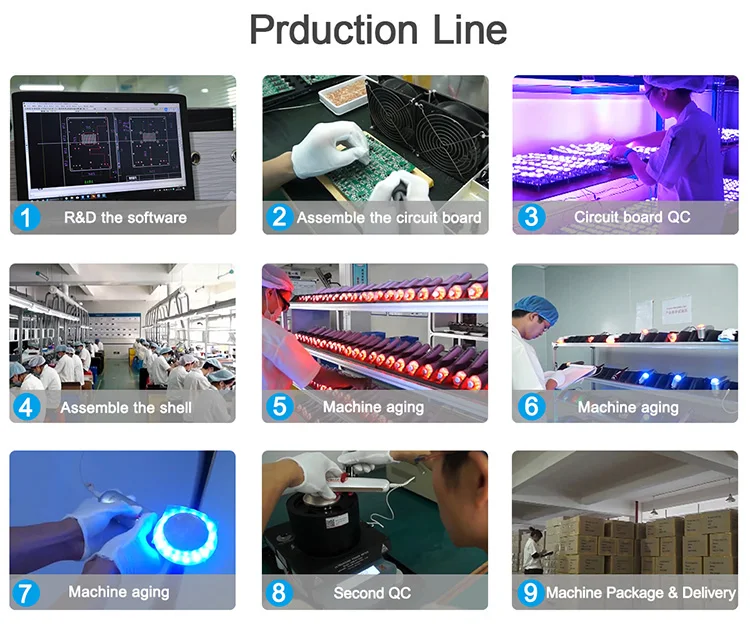 Prduction Line

1 R&D the software

2 Assemble the circuit board

3 Circuit board QC

4 Assemble the shell

5 Machine aging

6 Machine aging

7 Machine aging

8 Second QC

9 Machine Package & Delivery