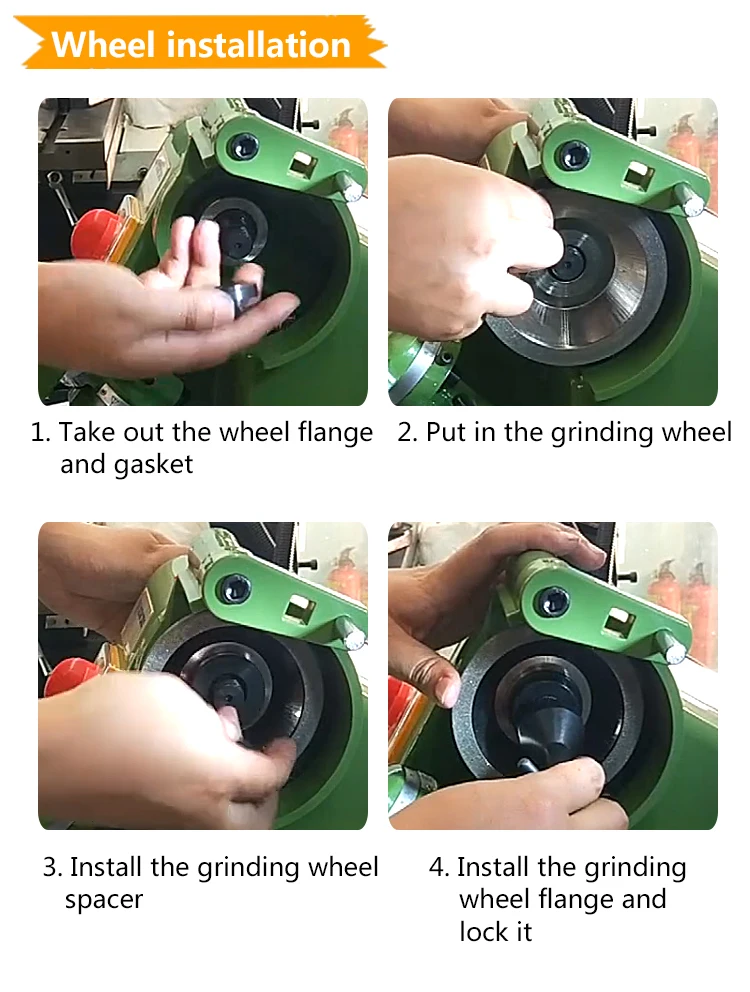 Wheel installation

1. Take out the wheel flange and gasket

2. Put in the grinding wheel

3. Install the grinding wheel spacer

4. Install the grinding wheel flange and lock it