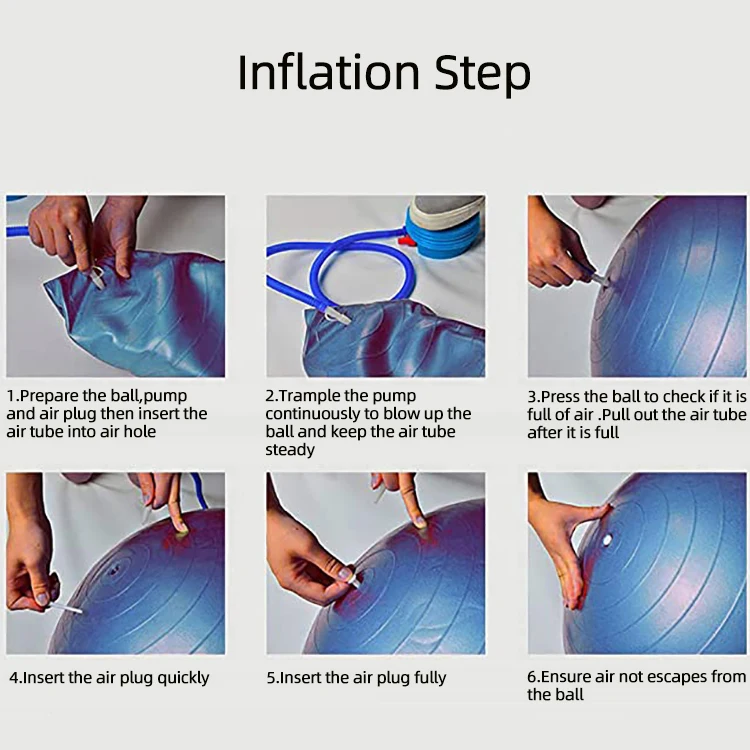 Inflation Step

1.Prepare the ball,pump and air plug then insert the air tube into air hole

2.Trample the pump continuously to blow up the ball and keep the air tube steady

3.Press the ball to check if it is full of air .Pull out the air tube after it is full

4.Insert the air plug quickly

5.Insert the air plug fully

6.Ensure air not escapes from the ball