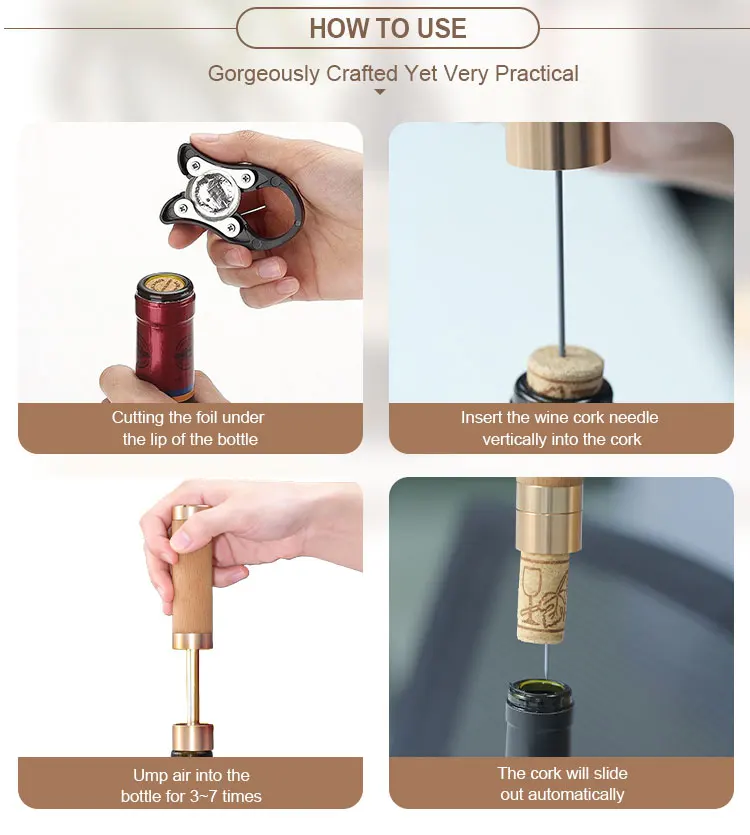 HOW TO USE

Gorgeously Crafted Yet Very Practical

Cutting the foil under the lip of the bottle

Insert the wine cork needle vertically into the cork

Ump air into the bottle for 3~7 times

The cork will slide out automatically