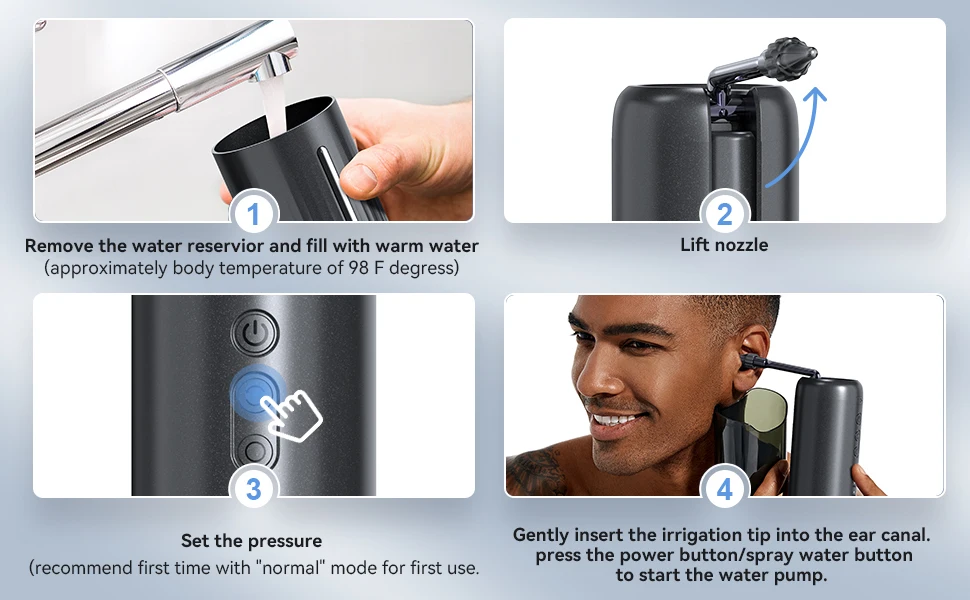 1

Remove the water reservior and fill with warm water
(approximately body temperature of 98 F degress)

2

Lift nozzle

3

Set the pressure
(recommend first time with "normal" mode for first use.

4

Gently insert the irrigation tip into the ear canal. press the power button/spray water button to start the water pump.