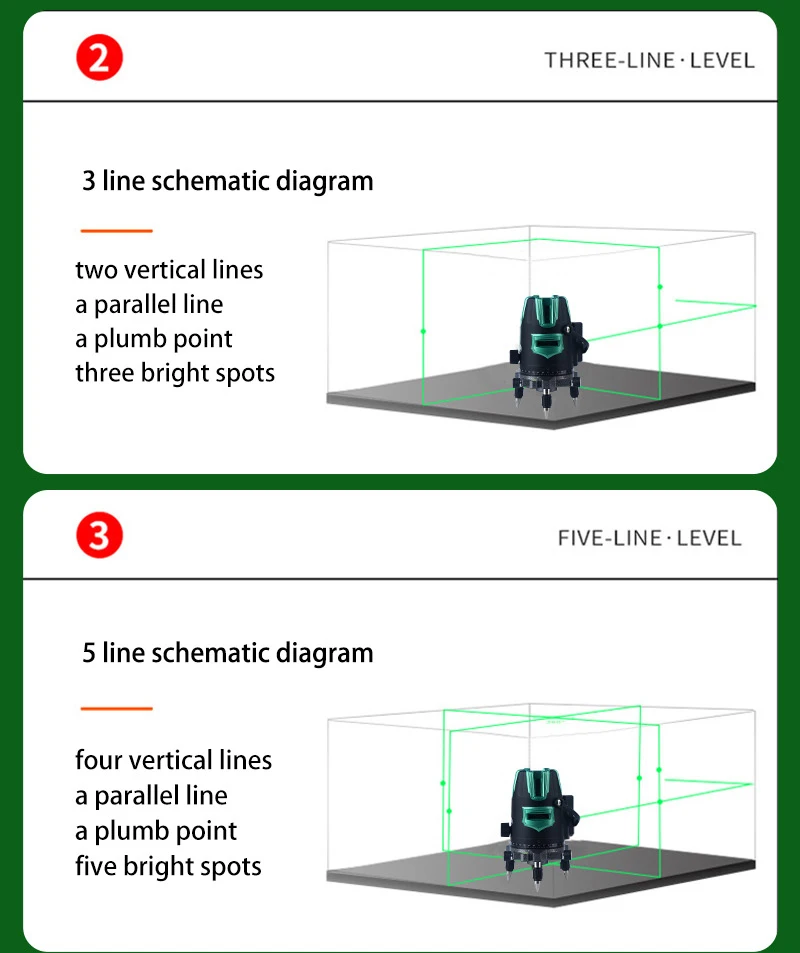 2

THREE-LINE · LEVEL

3 line schematic diagram

two vertical lines
a parallel line
a plumb point
three bright spots

3

FIVE-LINE · LEVEL

5 line schematic diagram

four vertical lines
a parallel line
a plumb point
five bright spots