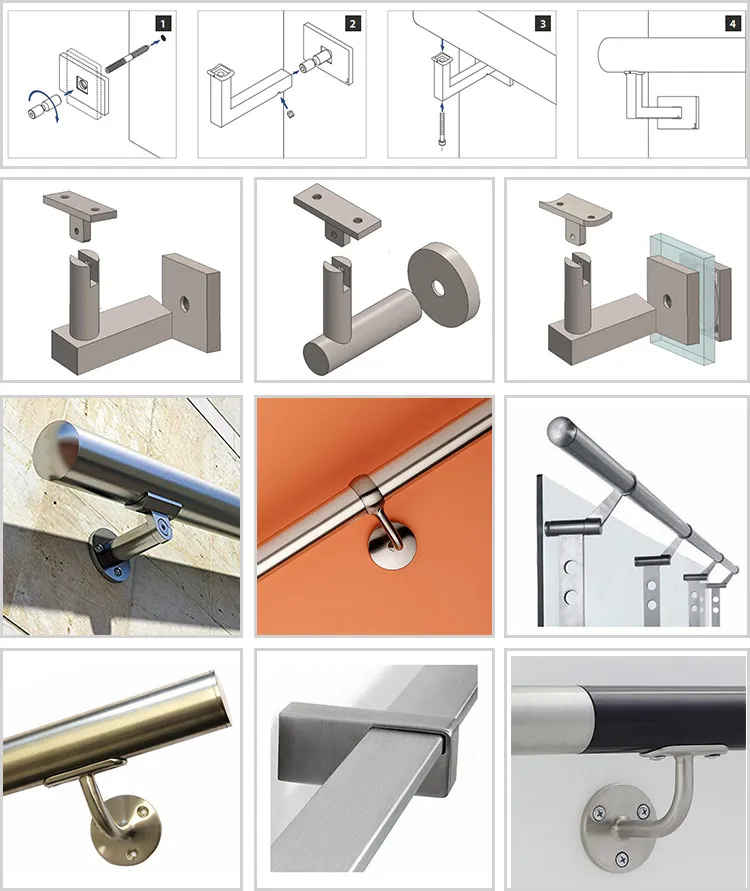 1

2

3

4