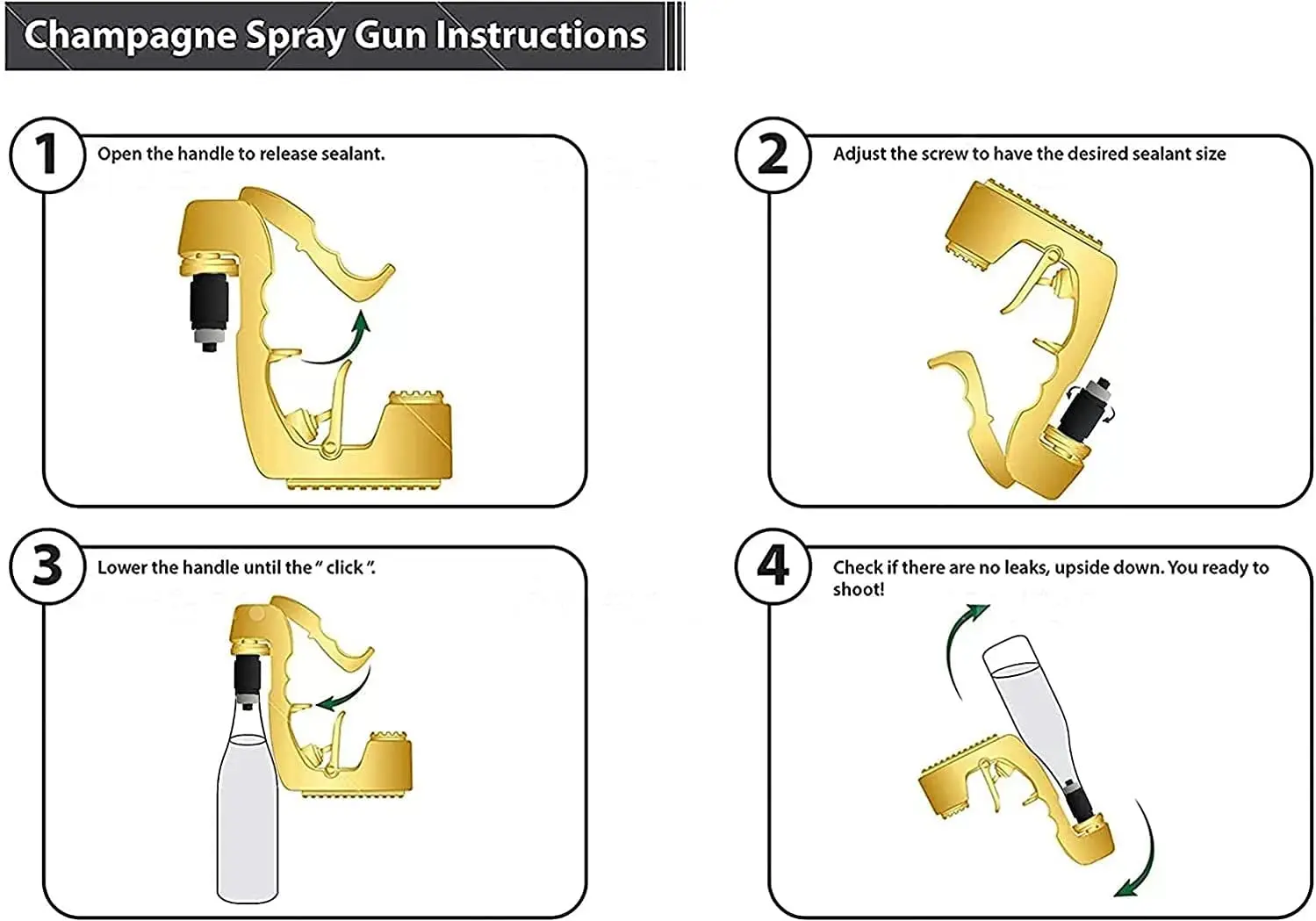 Champagne Spray Gun Instructions

1
Open the handle to release sealant.

2
Adjust the screw to have the desired sealant size

3
Lower the handle until the " click ".

4
Check if there are no leaks, upside down. You ready to shoot!