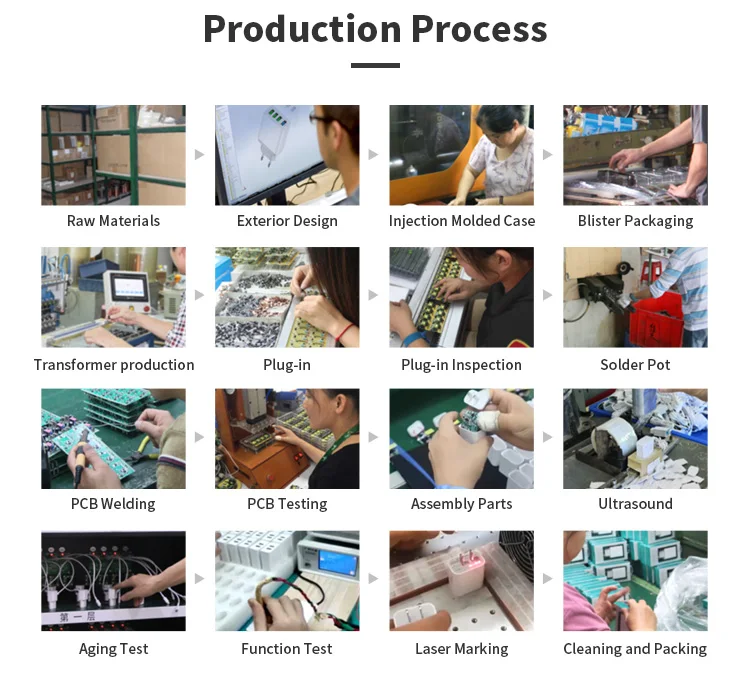 Production Process

Raw Materials

Exterior Design

Injection Molded Case

Blister Packaging

Transformer production

Plug-in

Plug-in Inspection

Solder Pot

PCB Welding

PCB Testing

Assembly Parts

Ultrasound

第一层

Aging Test

Function Test

Laser Marking

Cleaning and Packing