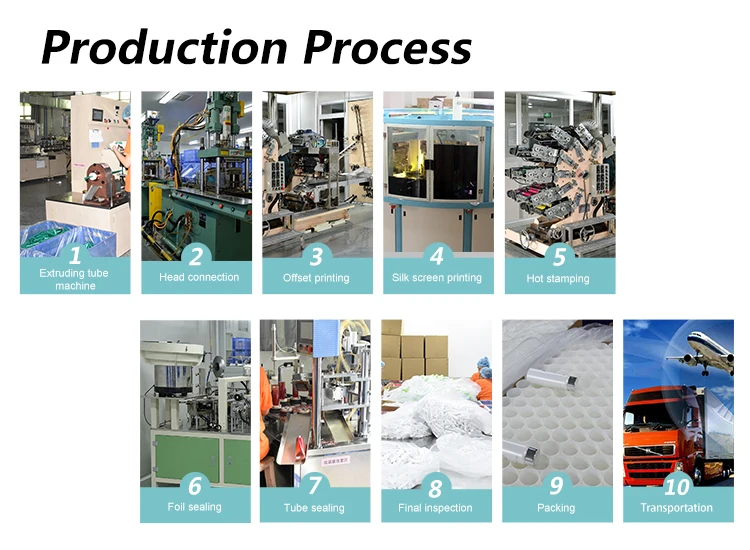 Production Process

1
Extruding tube machine

2
Head connection

3
Offset printing

4
Silk screen printing

5
Hot stamping

6
Foil sealing

7
Tube sealing

8
Final inspection

9
Packing

10
Transportation