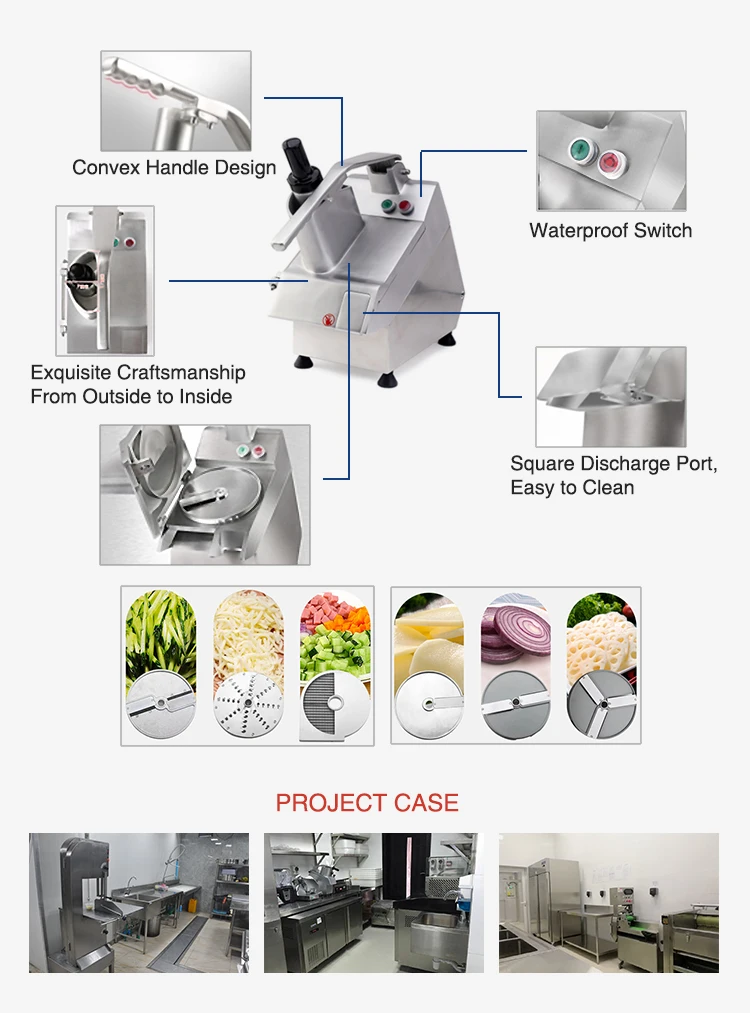 Convex Handle Design

Waterproof Switch

Exquisite Craftsmanship From Outside to Inside

Square Discharge Port, Easy to Clean

PROJECT CASE