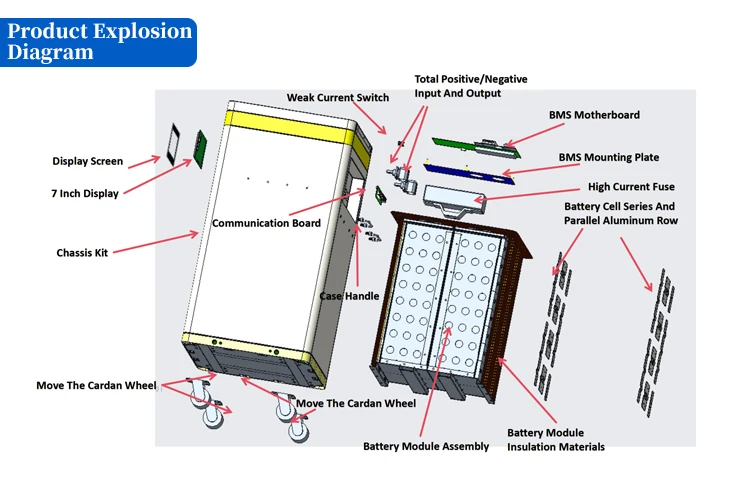 Product Explosion Diagram

Weak Current Switch

Total Positive/Negative Input And Output

BMS Motherboard

BMS Mounting Plate

High Current Fuse

Battery Cell Series And Parallel Aluminum Row

Display Screen

7 Inch Display

Communication Board

Chassis Kit

Case Handle

Move The Cardan Wheel

Move The Cardan Wheel

Battery Module Assembly

Battery Module Insulation Materials