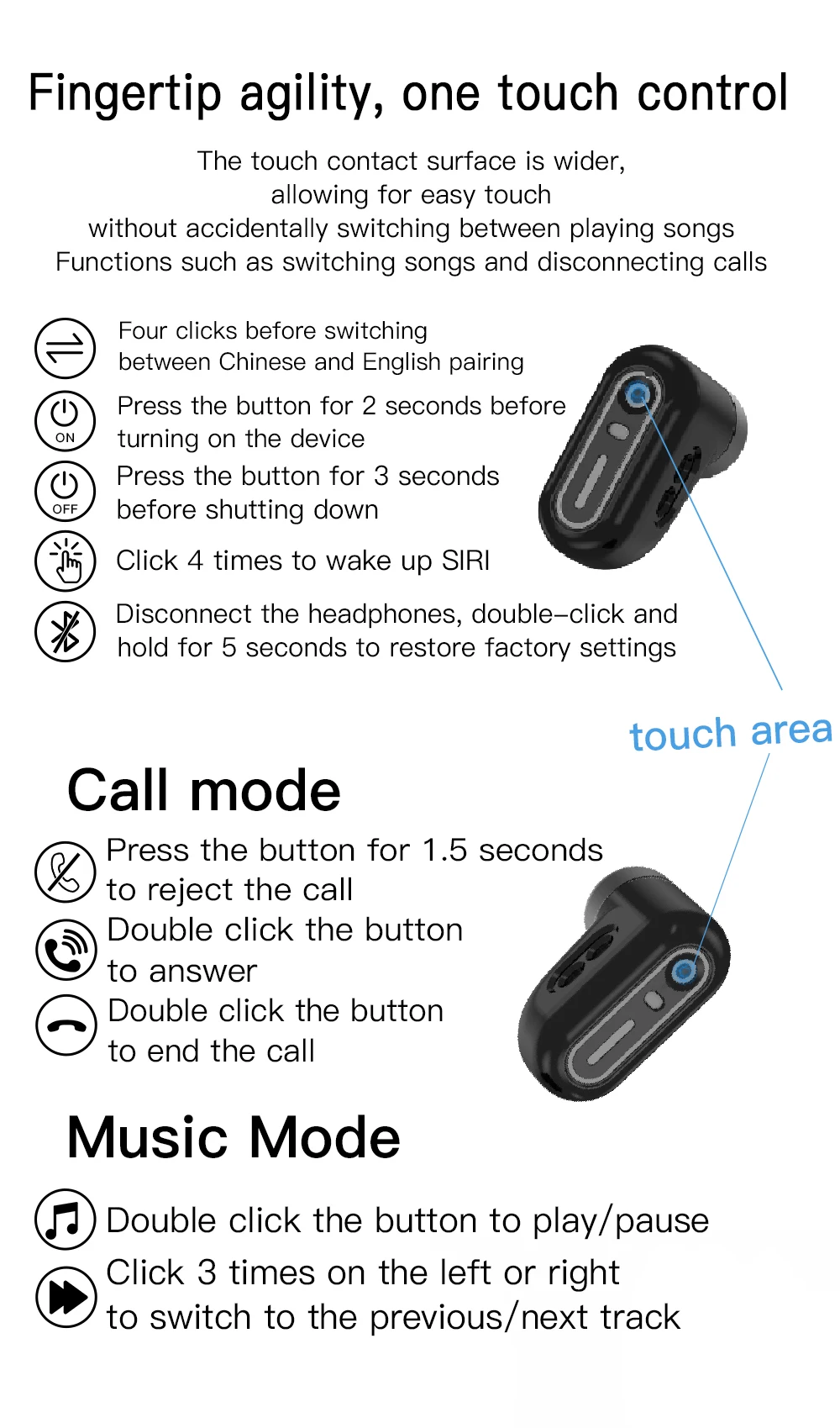 Fingertip agility, one touch control

The touch contact surface is wider, allowing for easy touch without accidentally switching between playing songs Functions such as switching songs and disconnecting calls

Four clicks before switching between Chinese and English pairing

ON

Press the button for 2 seconds before turning on the device

OFF

Press the button for 3 seconds before shutting down

Click 4 times to wake up SIRI

Disconnect the headphones, double-click and hold for 5 seconds to restore factory settings

touch area

Call mode

Press the button for 1.5 seconds to reject the call

Double click the button to answer

Double click the button to end the call

Music Mode

Double click the button to play/pause

Click 3 times on the left or right to switch to the previous/next track