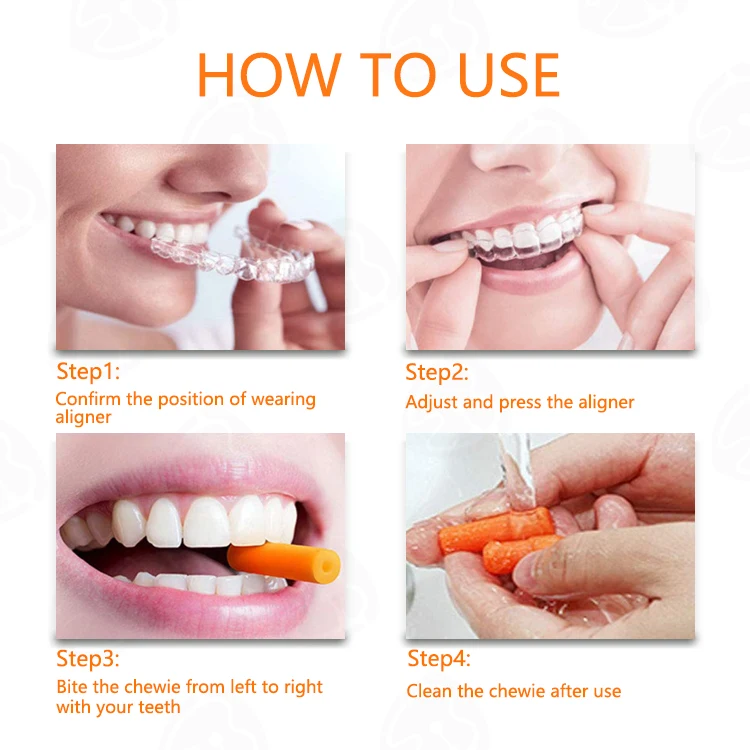 HOW TO USE

Step1:
Confirm the position of wearing aligner

Step2:
Adjust and press the aligner

Step3:
Bite the chewie from left to right with your teeth

Step4:
Clean the chewie after use