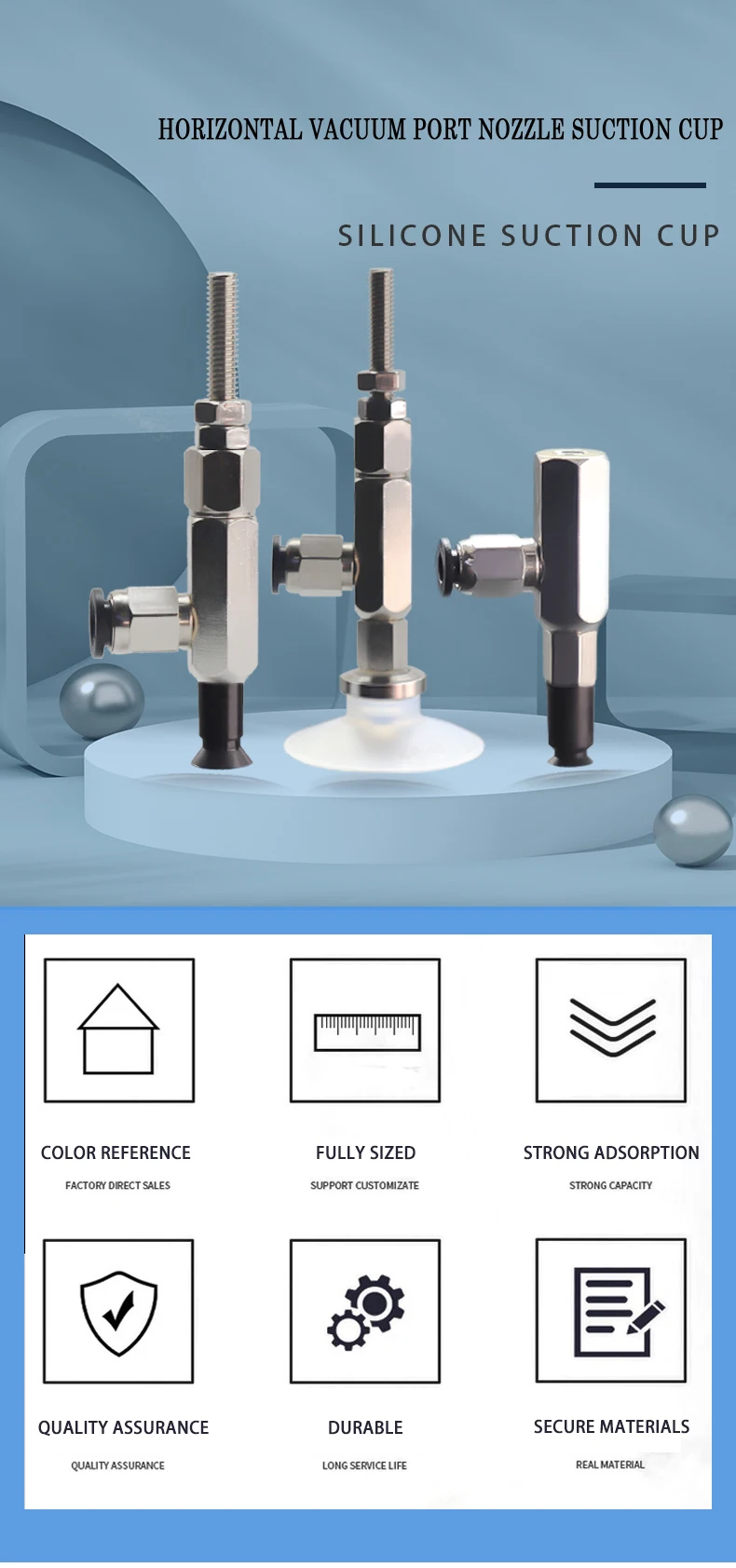 HORIZONTAL VACUUM PORT NOZZLE SUCTION CUP

SILICONE SUCTION CUP

COLOR REFERENCE

FACTORY DIRECT SALES

FULLY SIZED

SUPPORT CUSTOMIZATE

STRONG ADSORPTION

STRONG CAPACITY

QUALITY ASSURANCE

QUALITY ASSURANCE

DURABLE

LONG SERVICE LIFE

SECURE MATERIALS

REAL MATERIAL