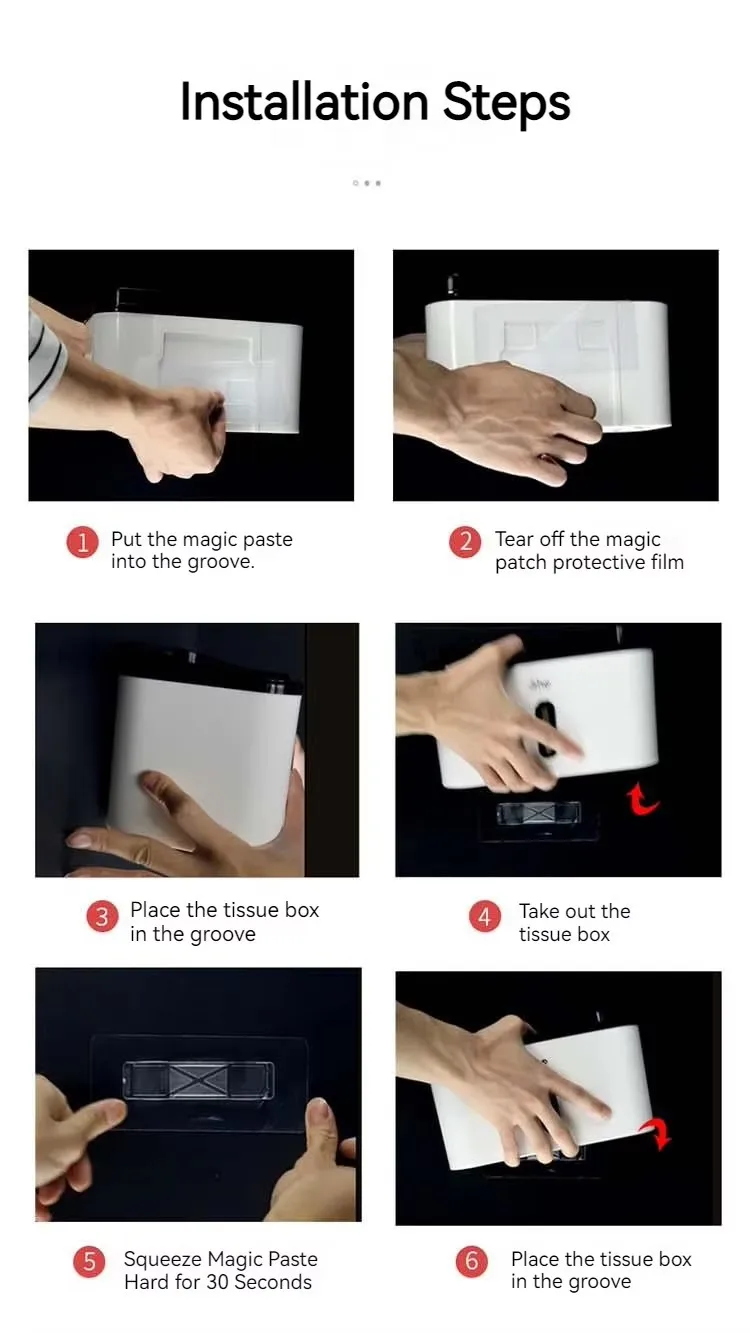 Installation Steps

1 Put the magic paste into the groove.

2 Tear off the magic patch protective film

3 Place the tissue box in the groove

4 Take out the tissue box

5 Squeeze Magic Paste Hard for 30 Seconds

6 Place the tissue box in the groove