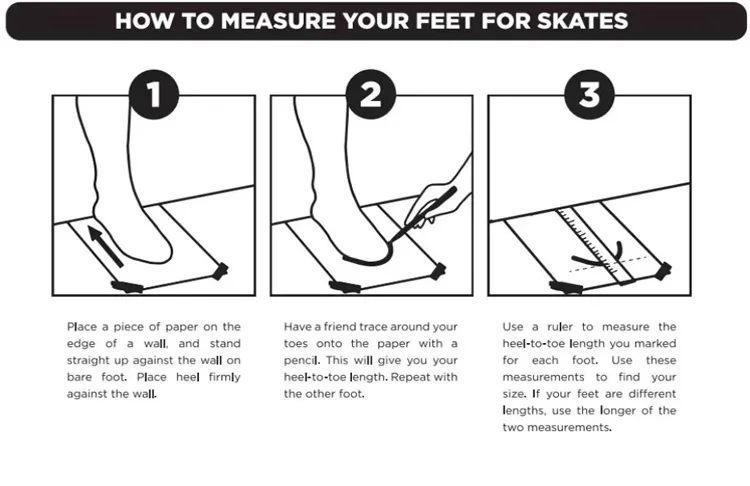 HOW TO MEASURE YOUR FEET FOR SKATES

1

Place a piece of paper on the edge of a wall, and stand straight up against the wall on bare foot. Place heel firmly against the wall.

2

Have a friend trace around your toes onto the paper with a pencil. This will give you your heel-to-toe length. Repeat with the other foot.

3

Use a ruler to measure the heel-to-toe length you marked for each foot. Use these measurements to find your size. If your feet are different lengths, use the longer of the two measurements.