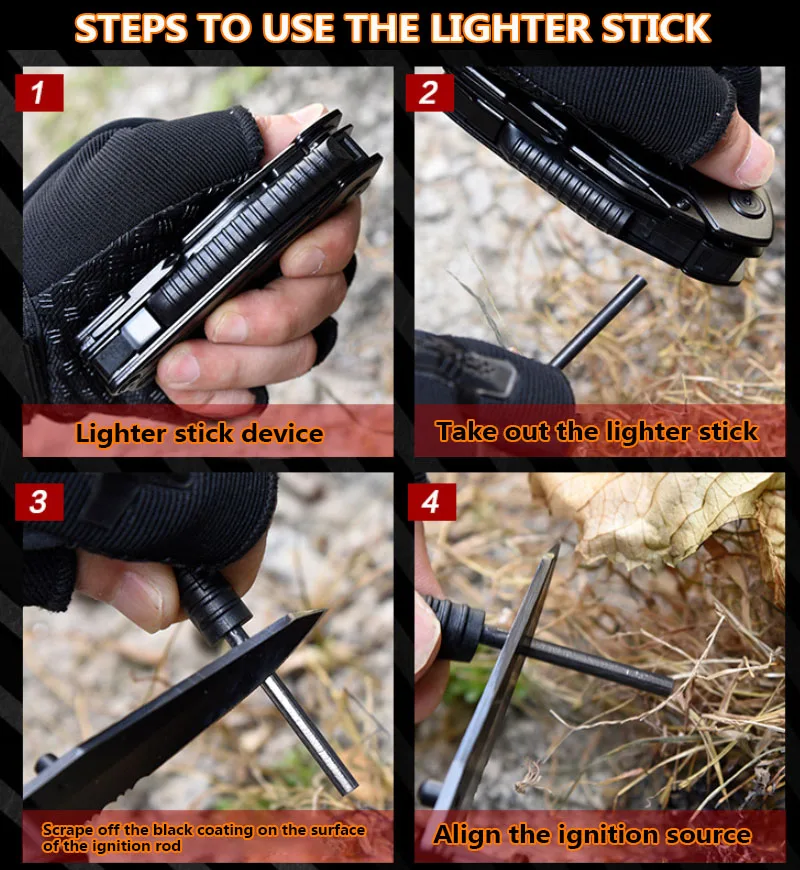 STEPS TO USE THE LIGHTER STICK

1

Lighter stick device

2

Take out the lighter stick

3

Scrape off the black coating on the surface of the ignition rod

4

Align the ignition source